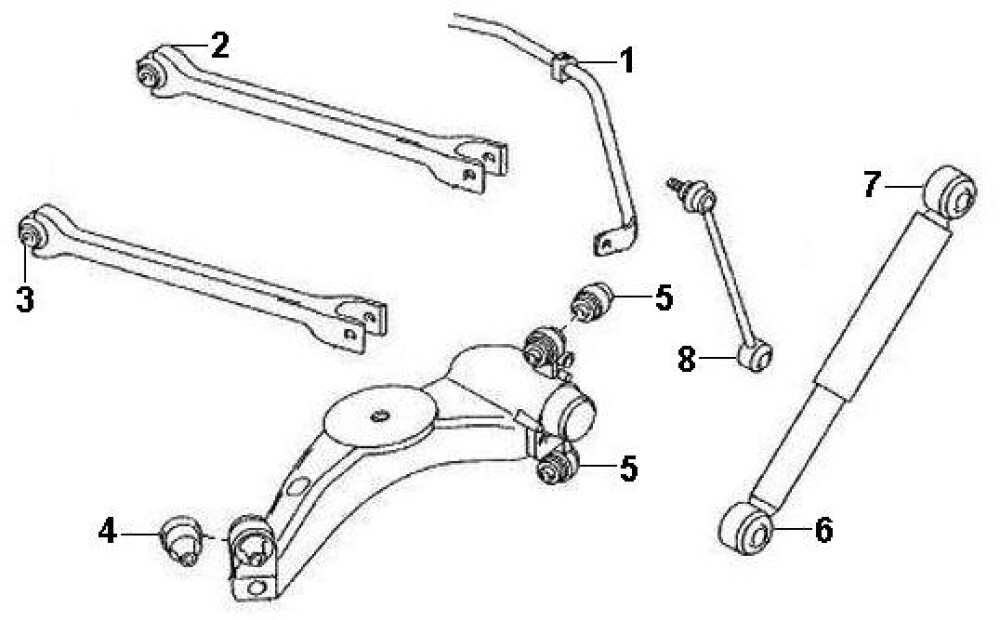 2
1
7
3
5
8
5
4
6