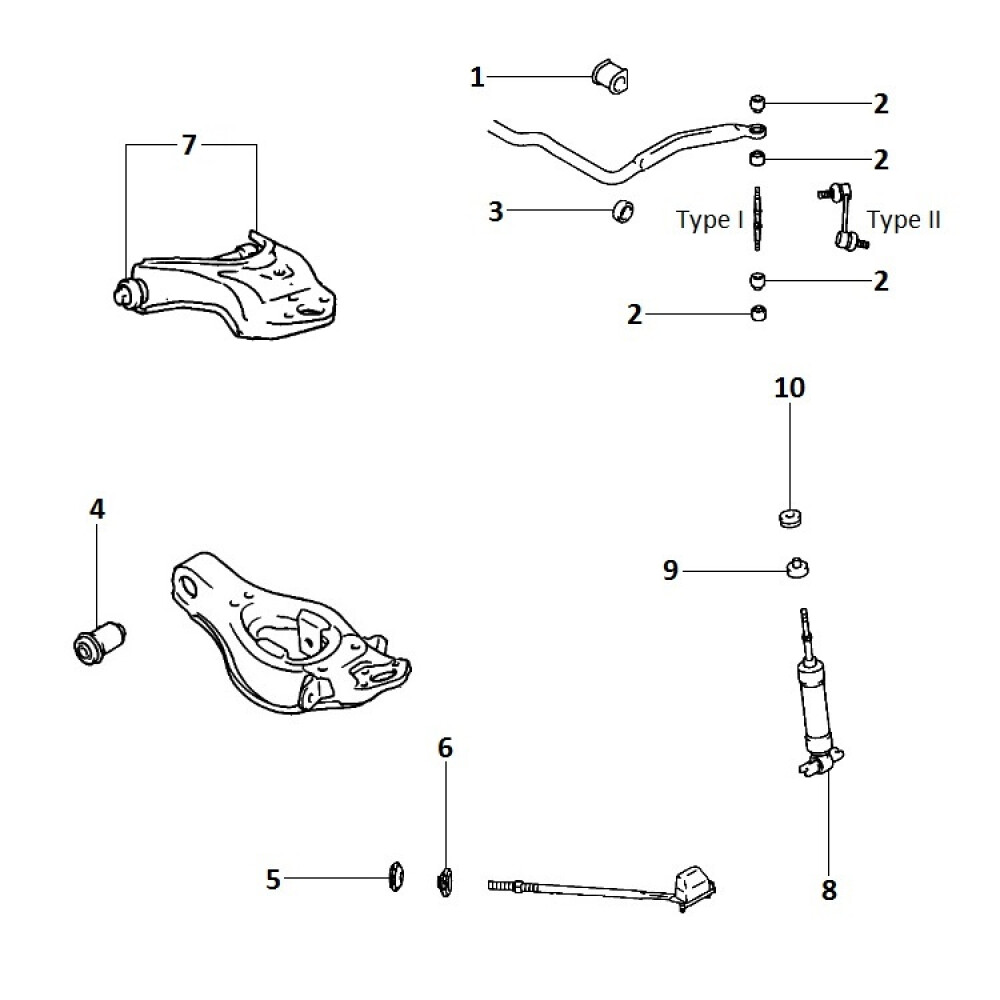 1
2
7
2
3
Type I
Type II
2
2
10
4
9
6
5
8