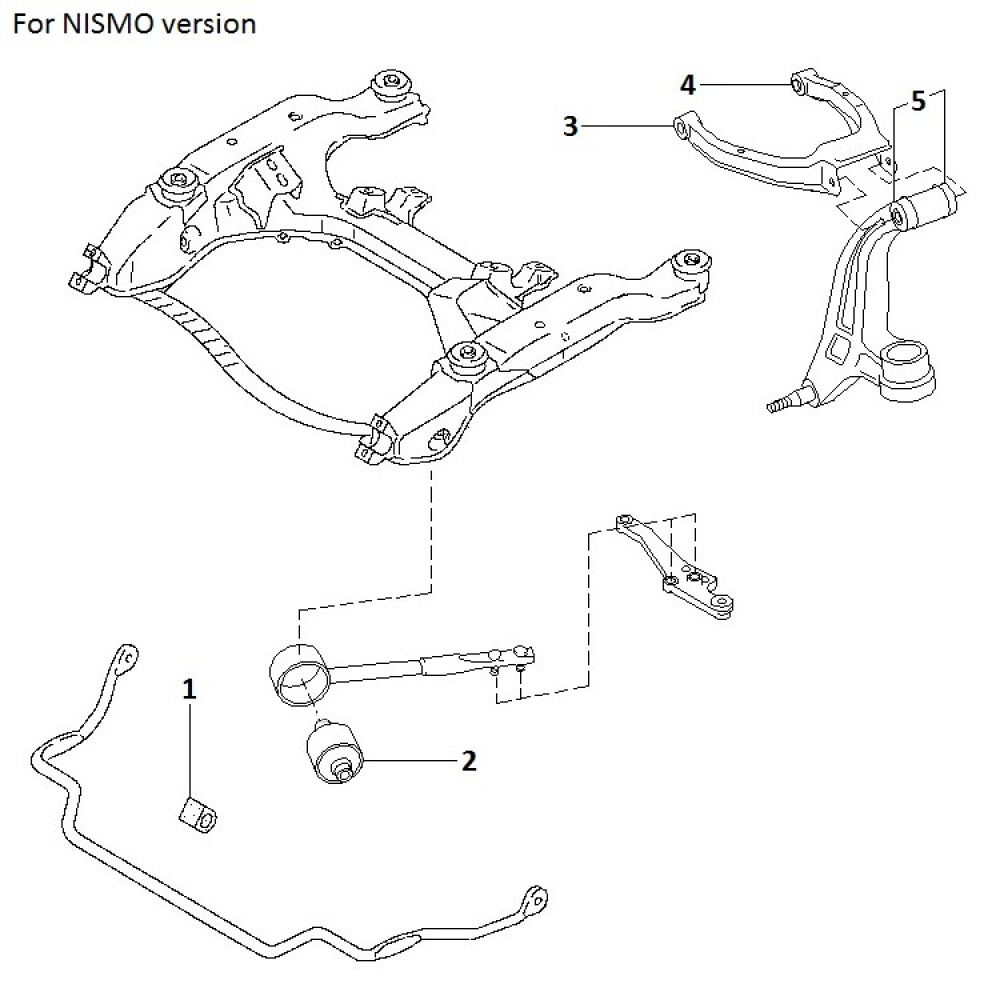 For NISMO version

4
5
3

1
2