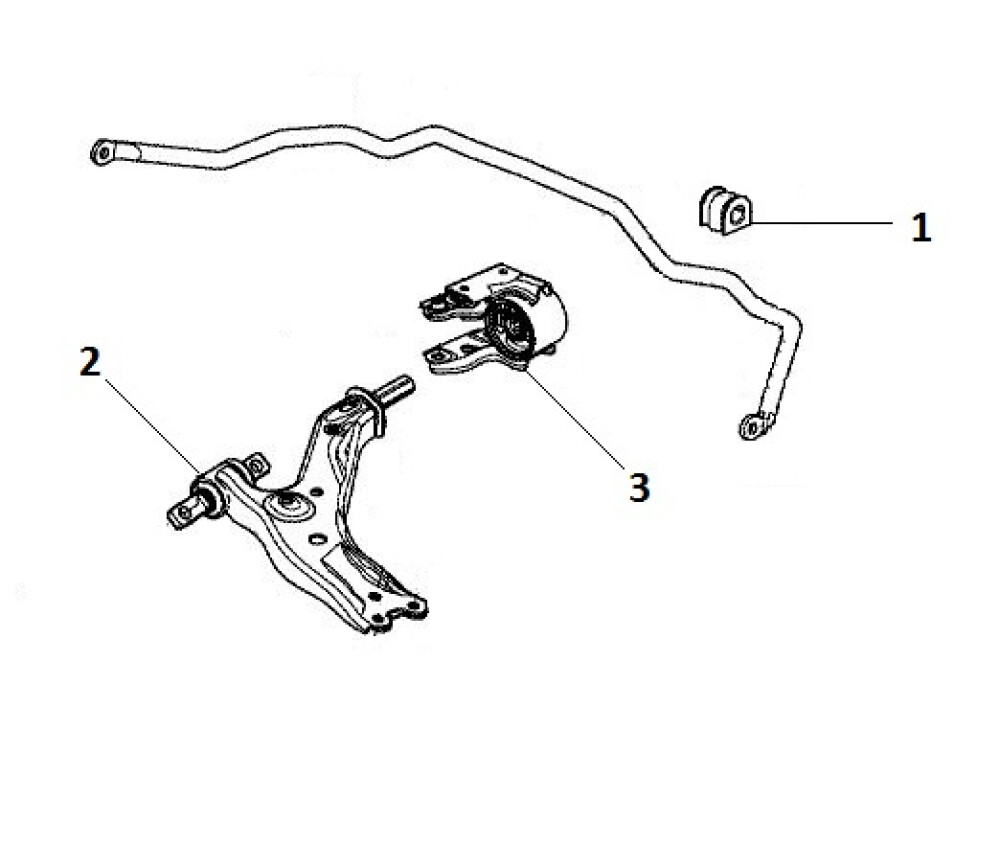 1

2

3