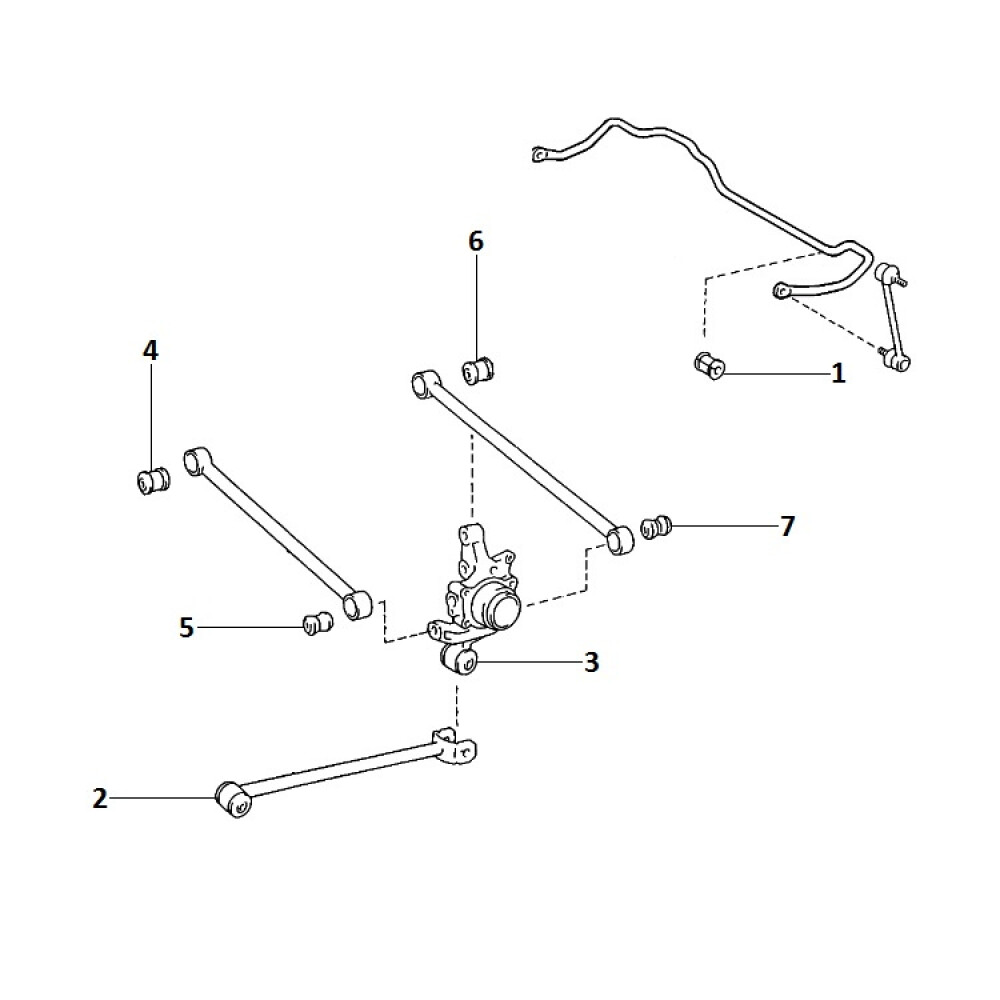 6
4
1
7
5
3
2