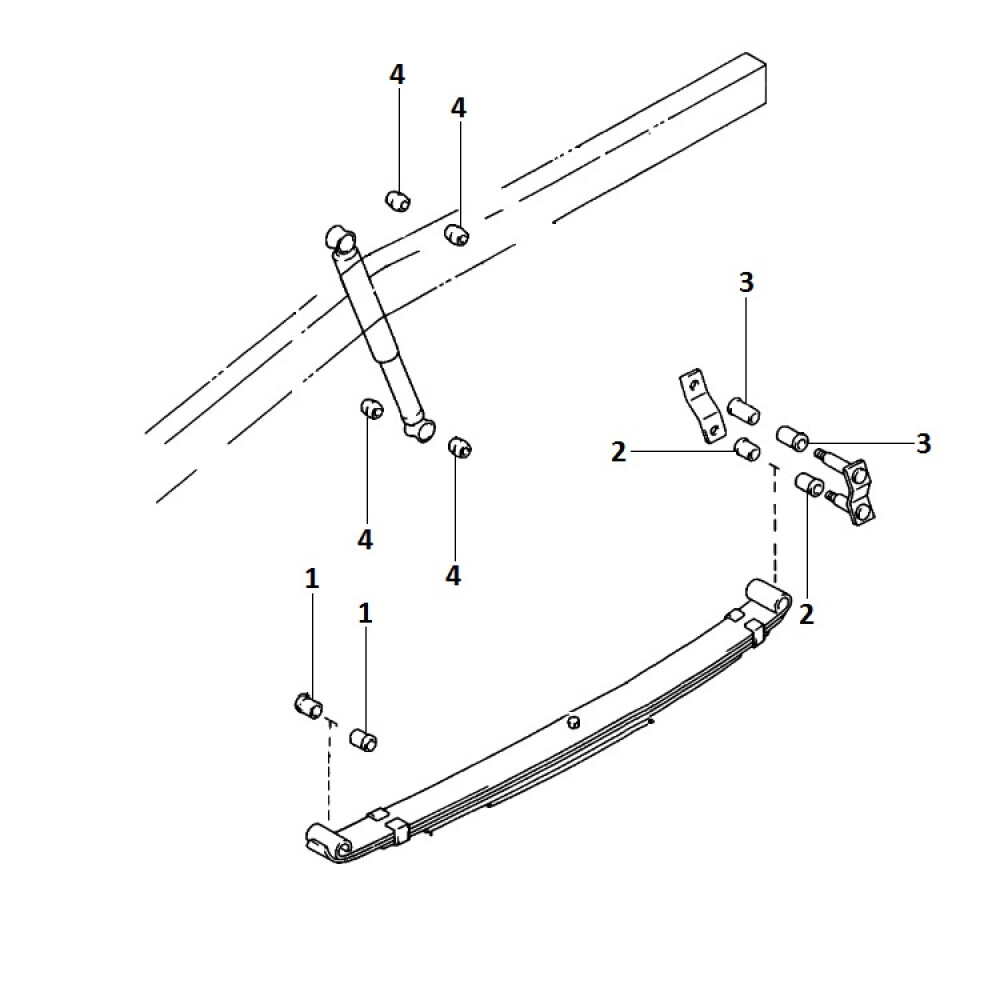 4
4
3
2
3
4
4
1
1
2