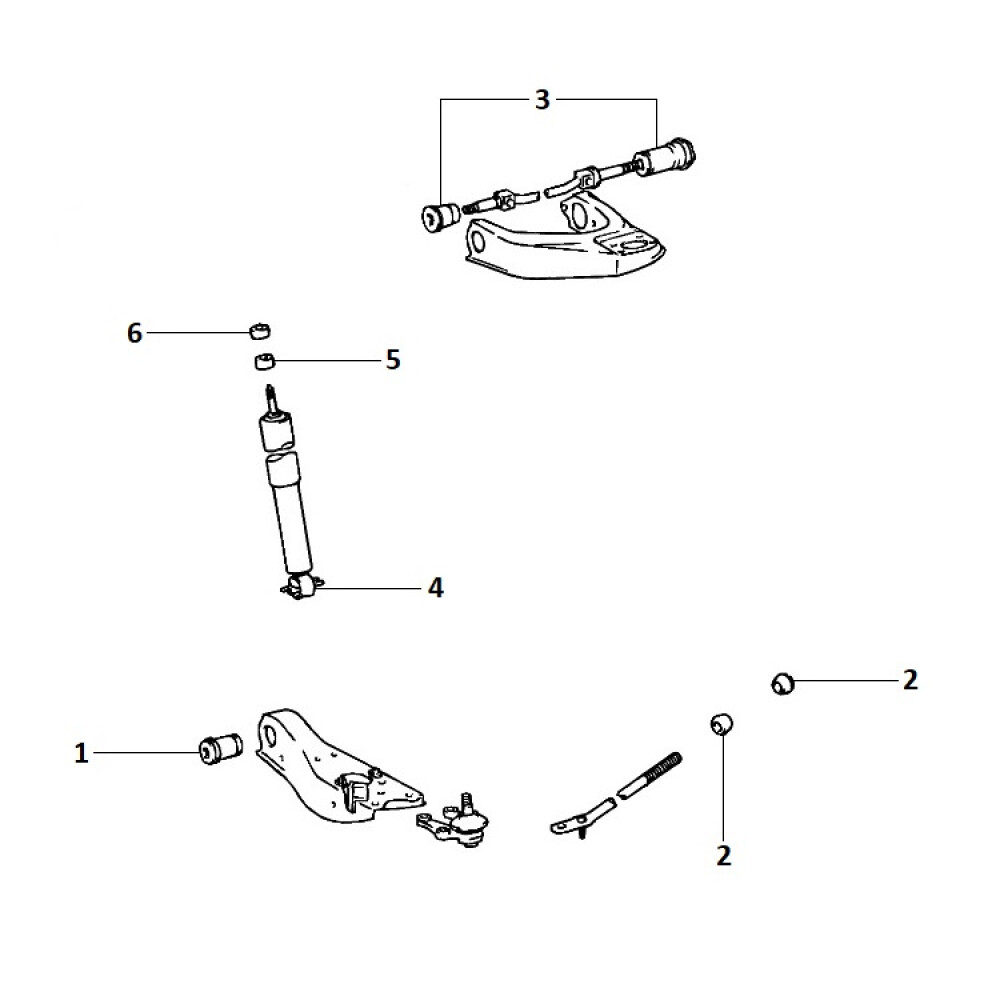 3
6
5
4
2
1
2