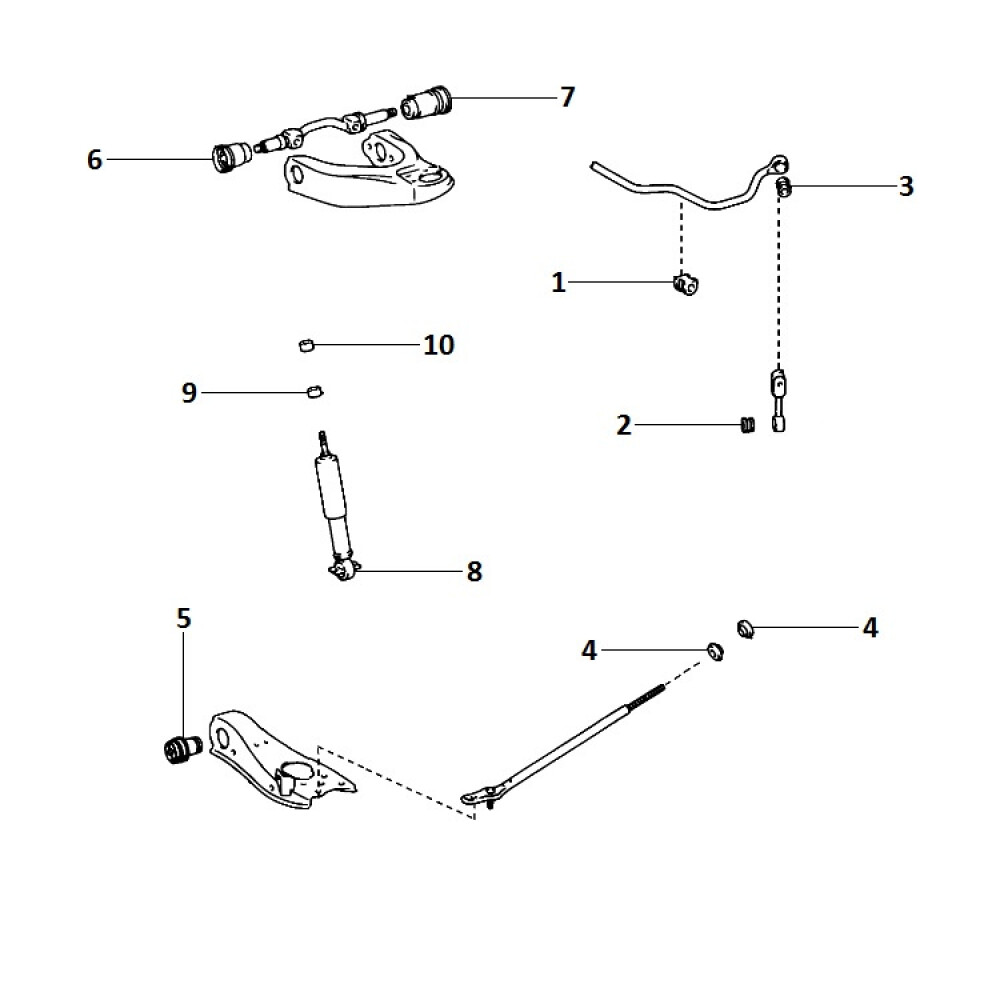 7
6
3
1
10
9
2
8
5
4
4