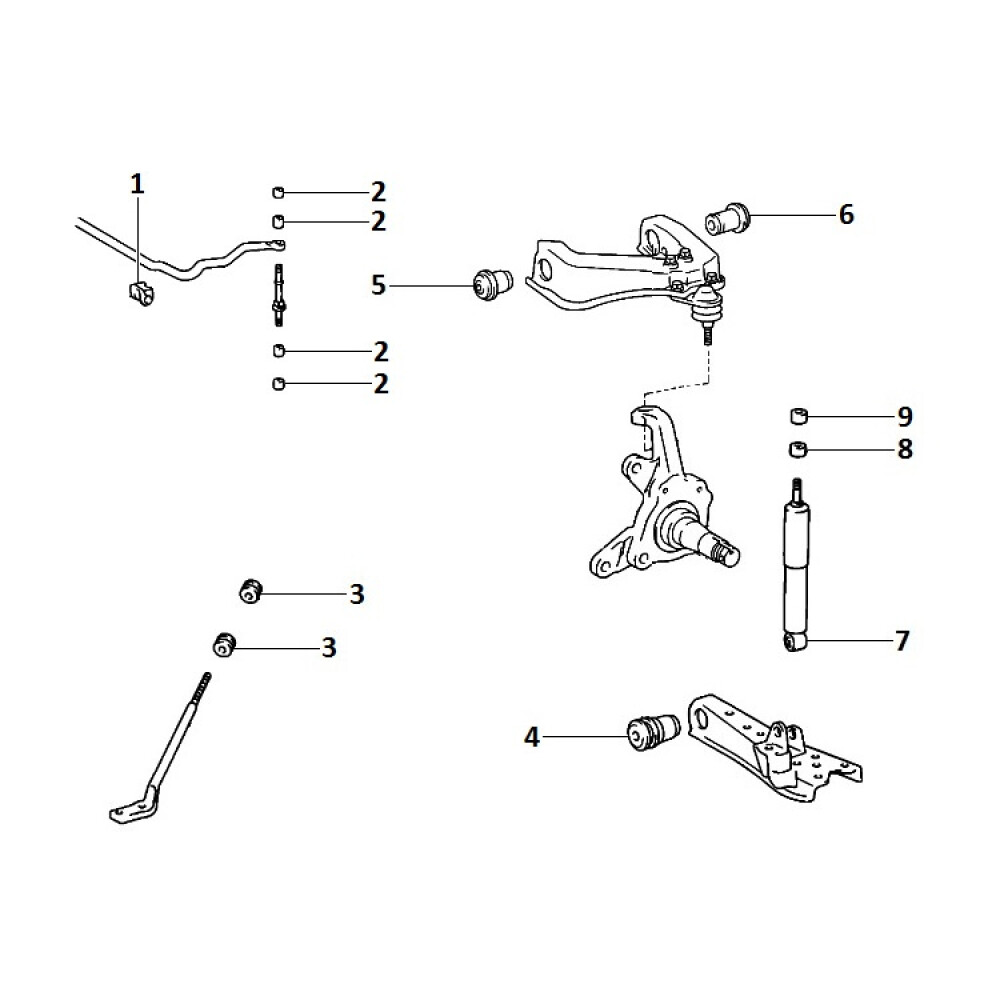 1
2
2
2
2
5
6
9
8
3
3
7
4