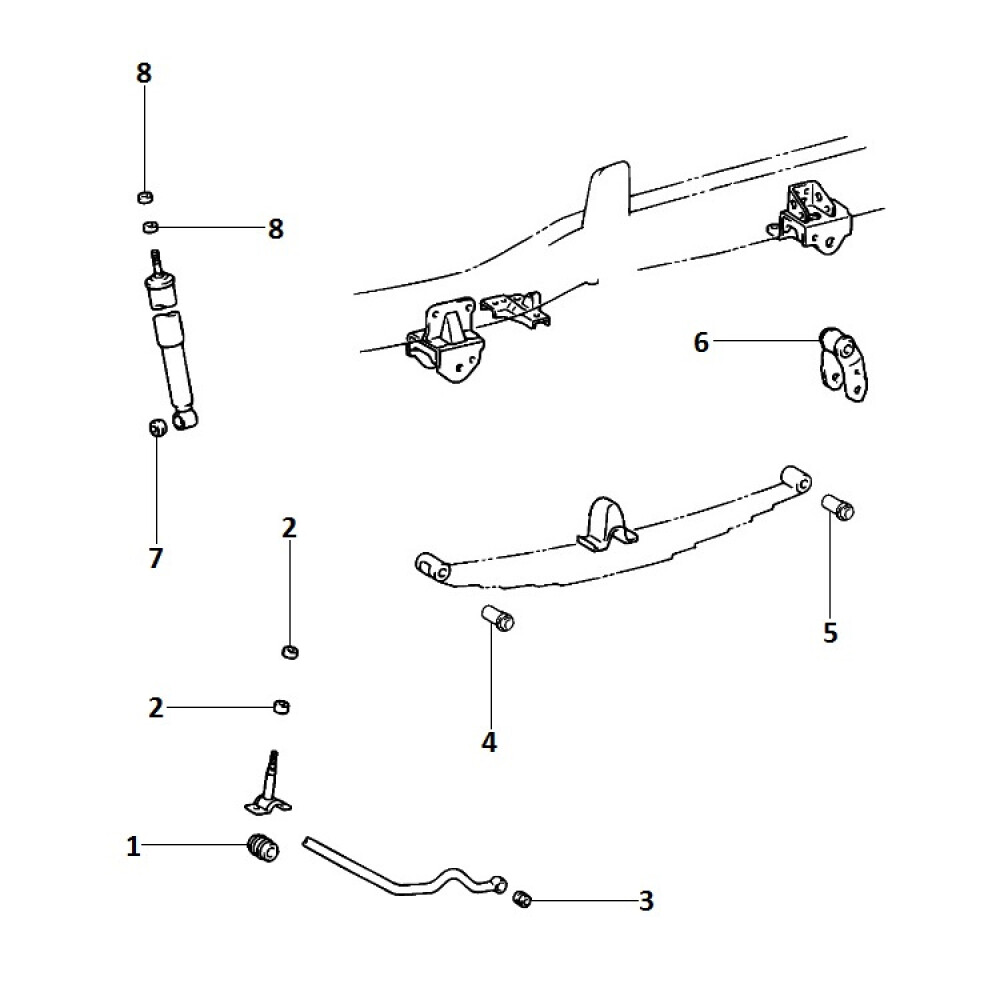 8
8
6
7
2
5
2
4
1
3