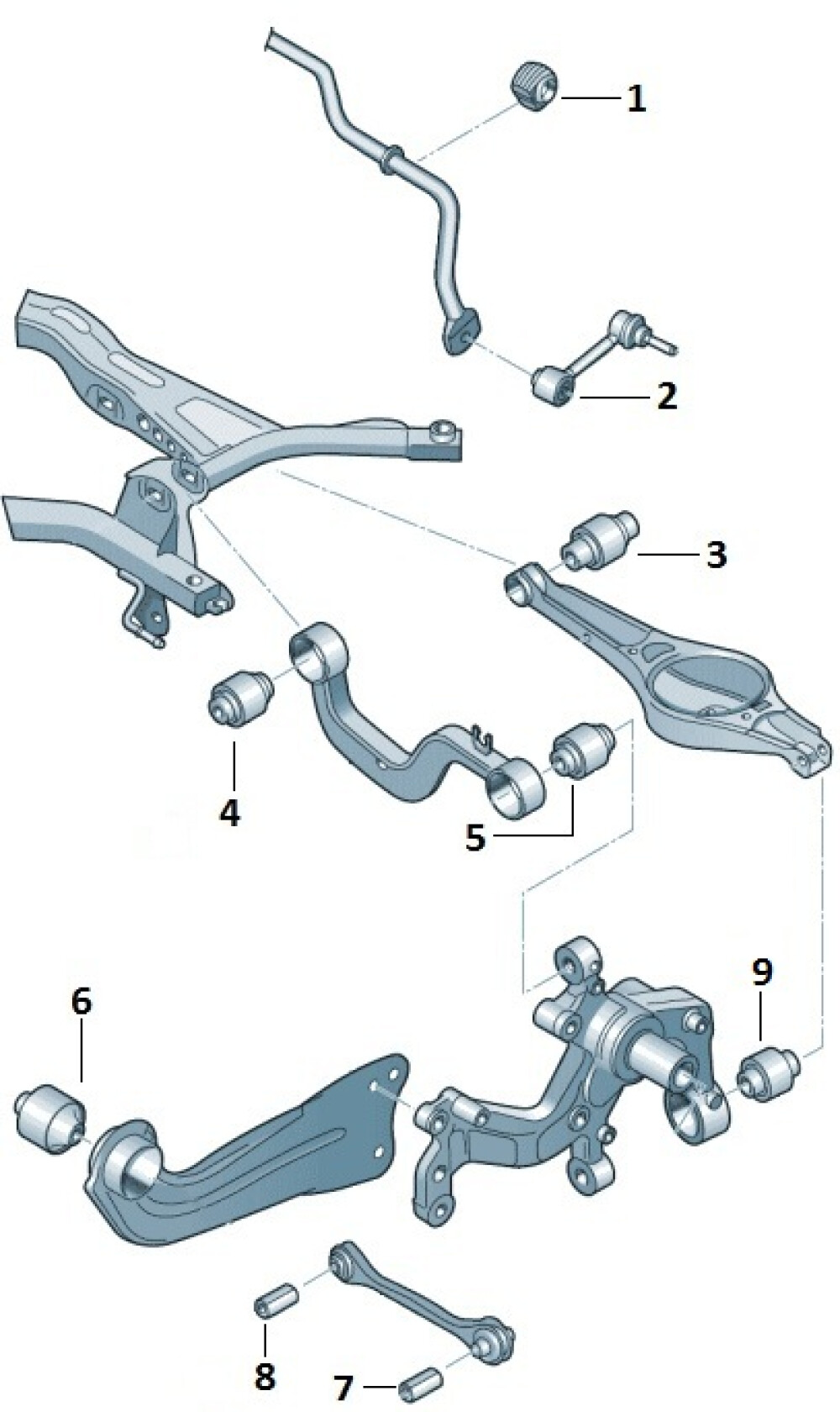 1
2
3
4
5
6
9
8
7