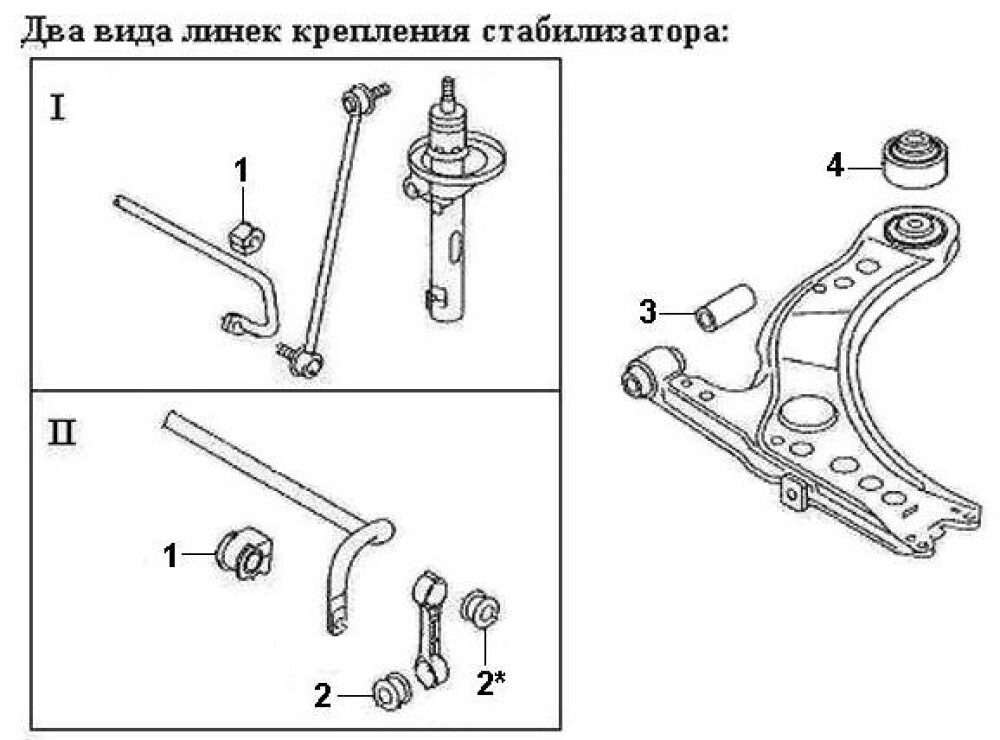 Два вида линек крепления стабилизатора:

I

1

II

1

2

2*

4

3