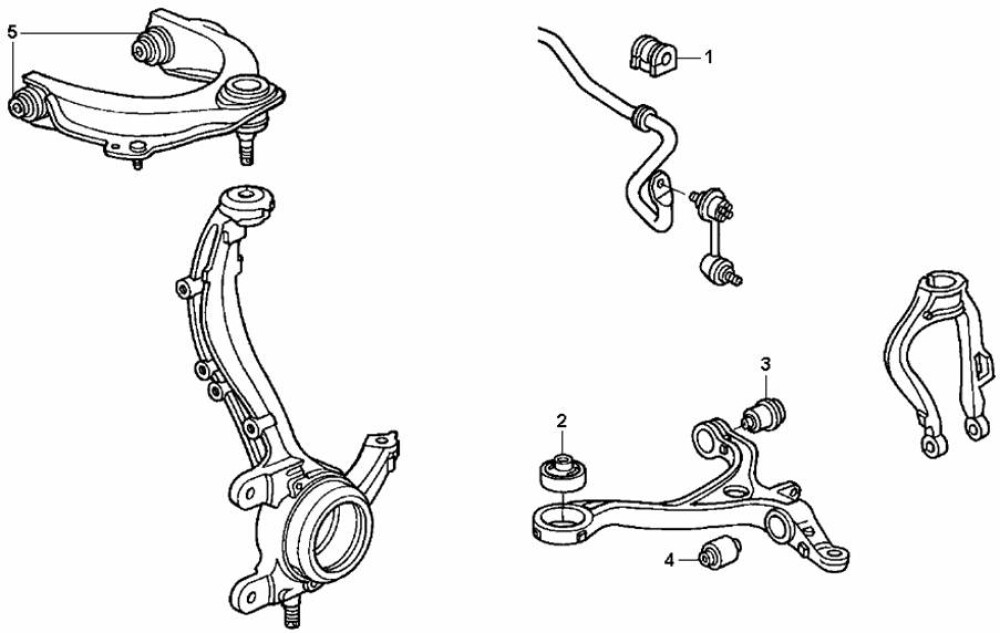 5
1
3
2
4