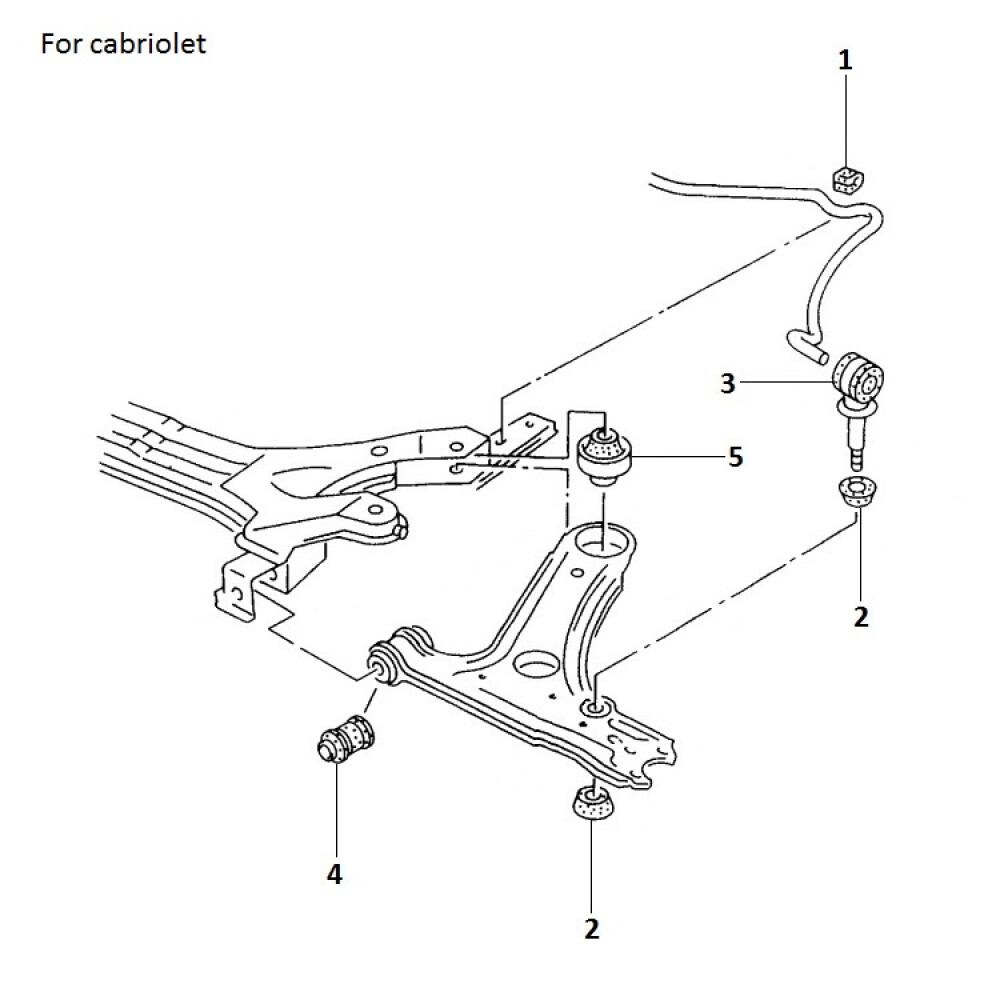 For cabriolet

1

3

5

2

4

2