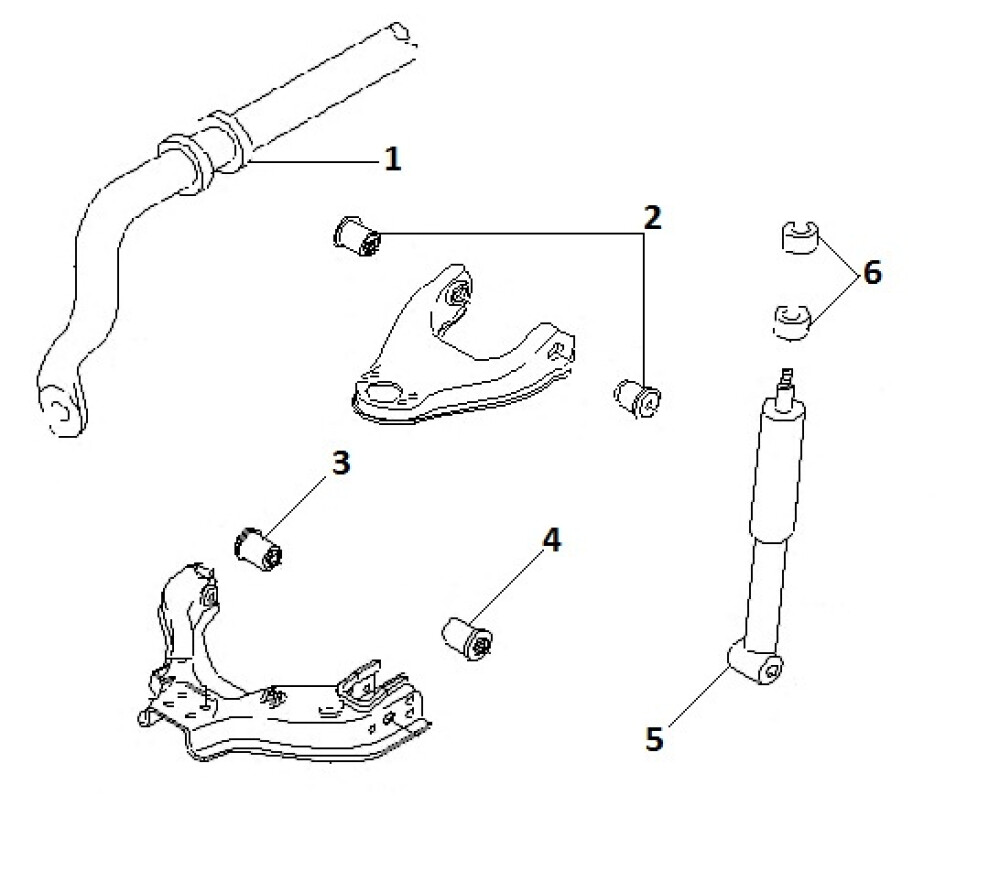 1
2
6
3
4
5