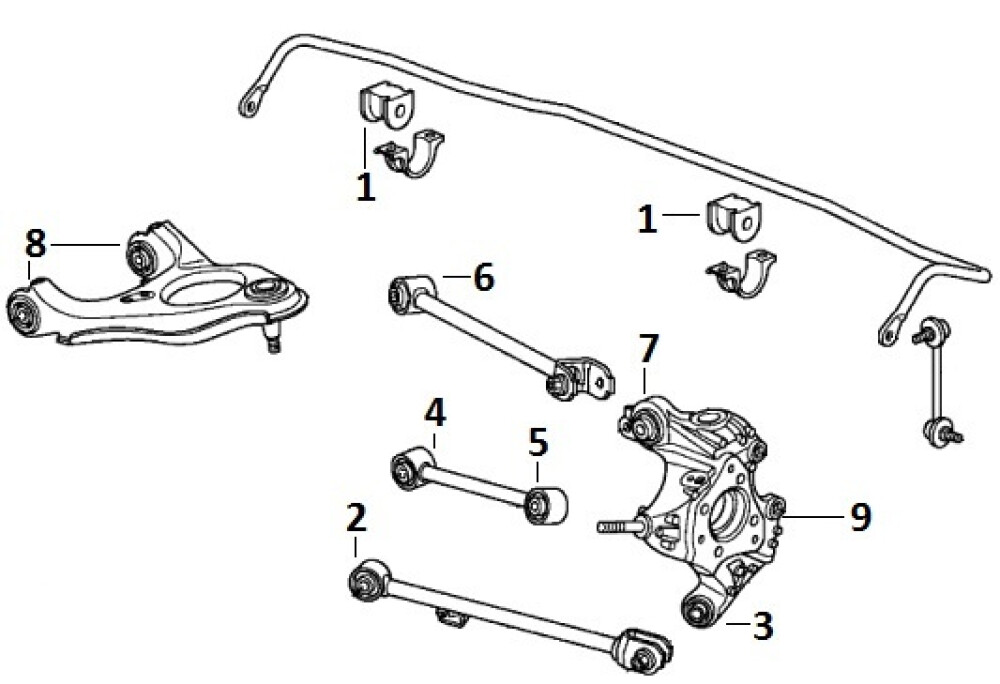 1
1
8
6
7
4
5
9
2
3