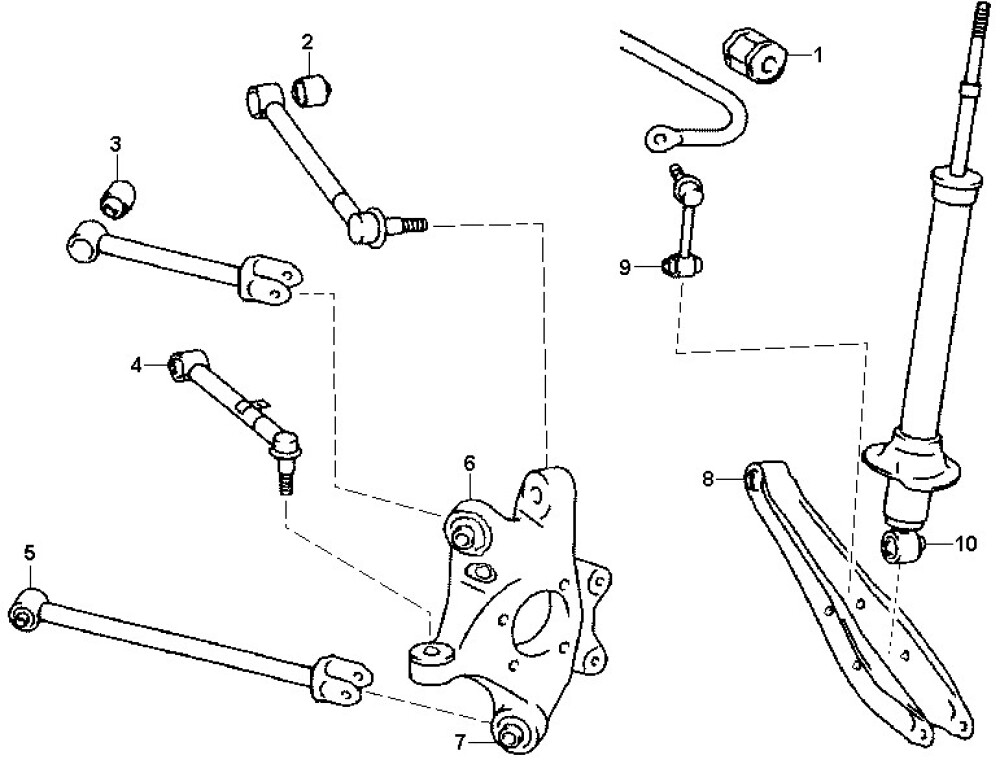 2
1
3
9
4
6
8
10
5
7