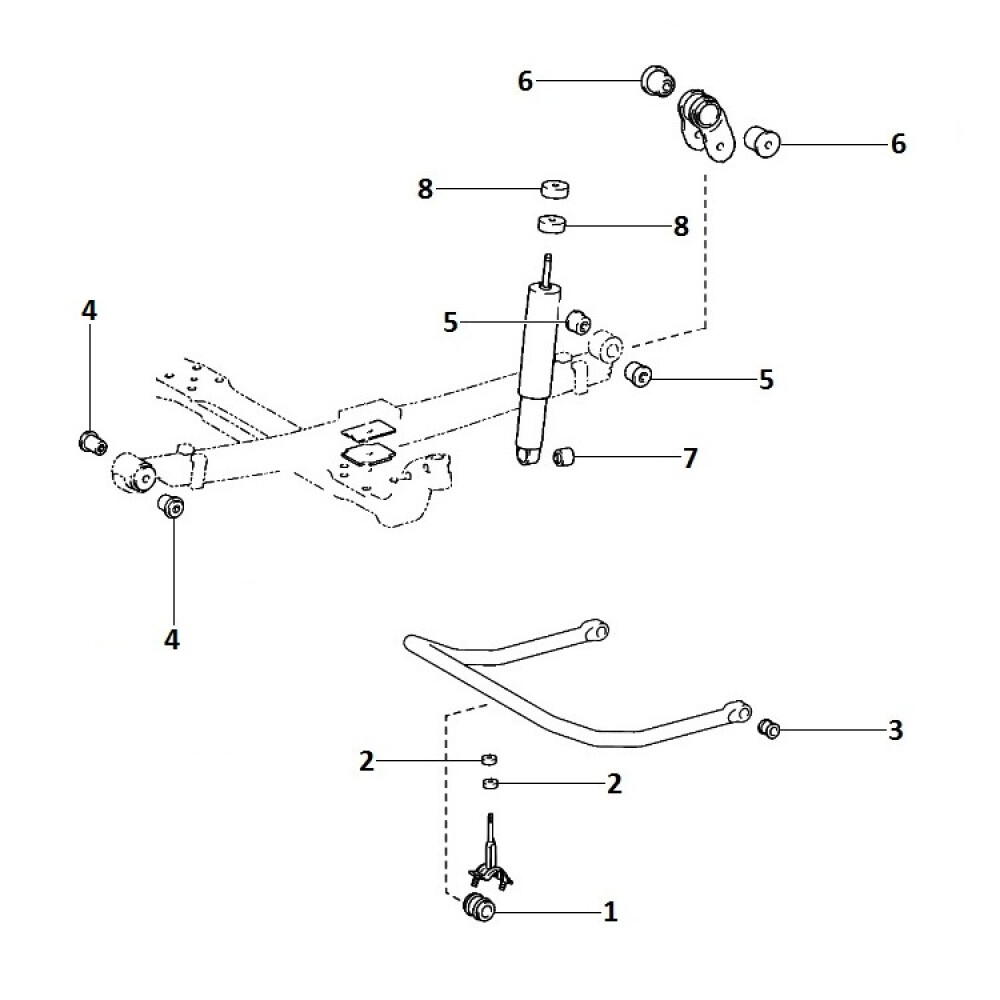 6
6
8
8
4
5
5
7
4
3
2
2
1