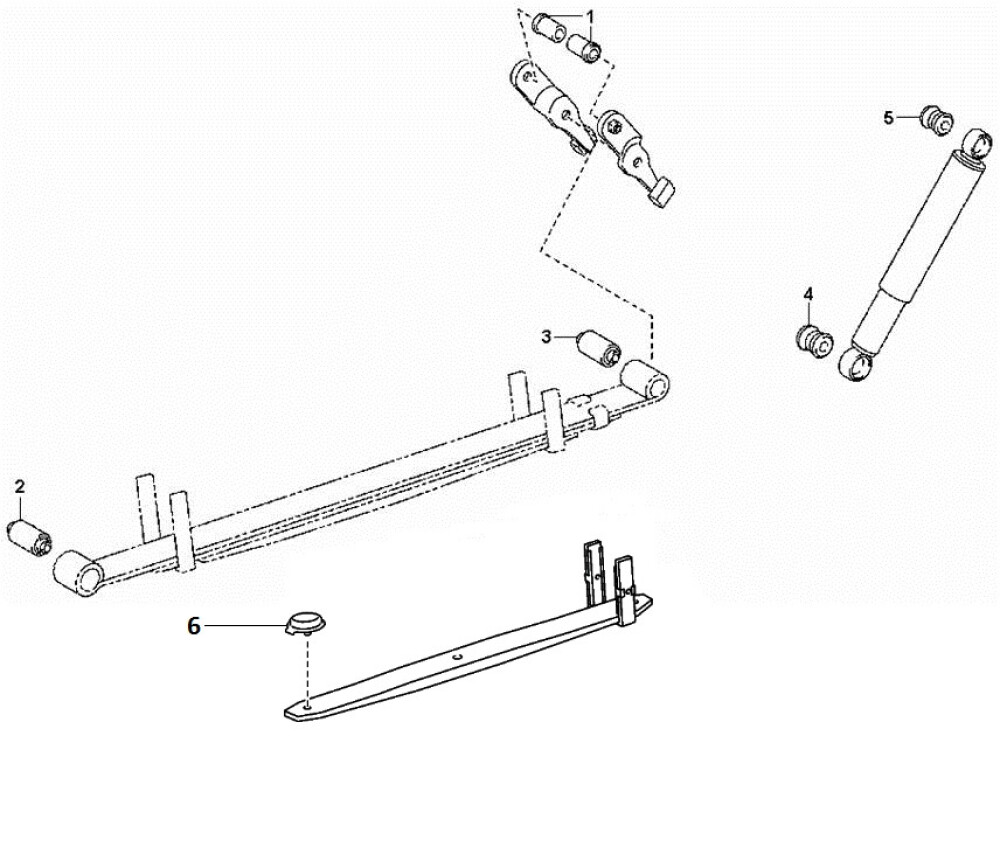 1
5
4
3
2
6