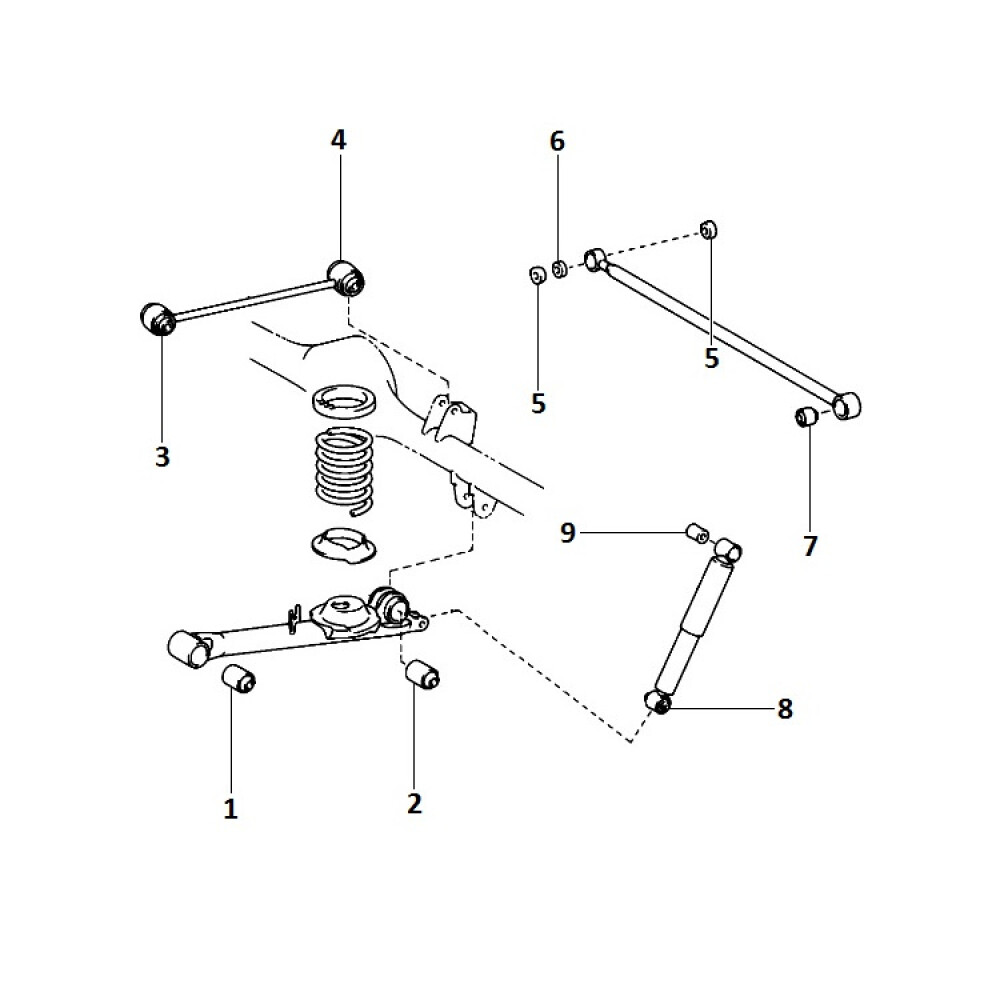 4
6
5
5
3
9
7
8
1
2