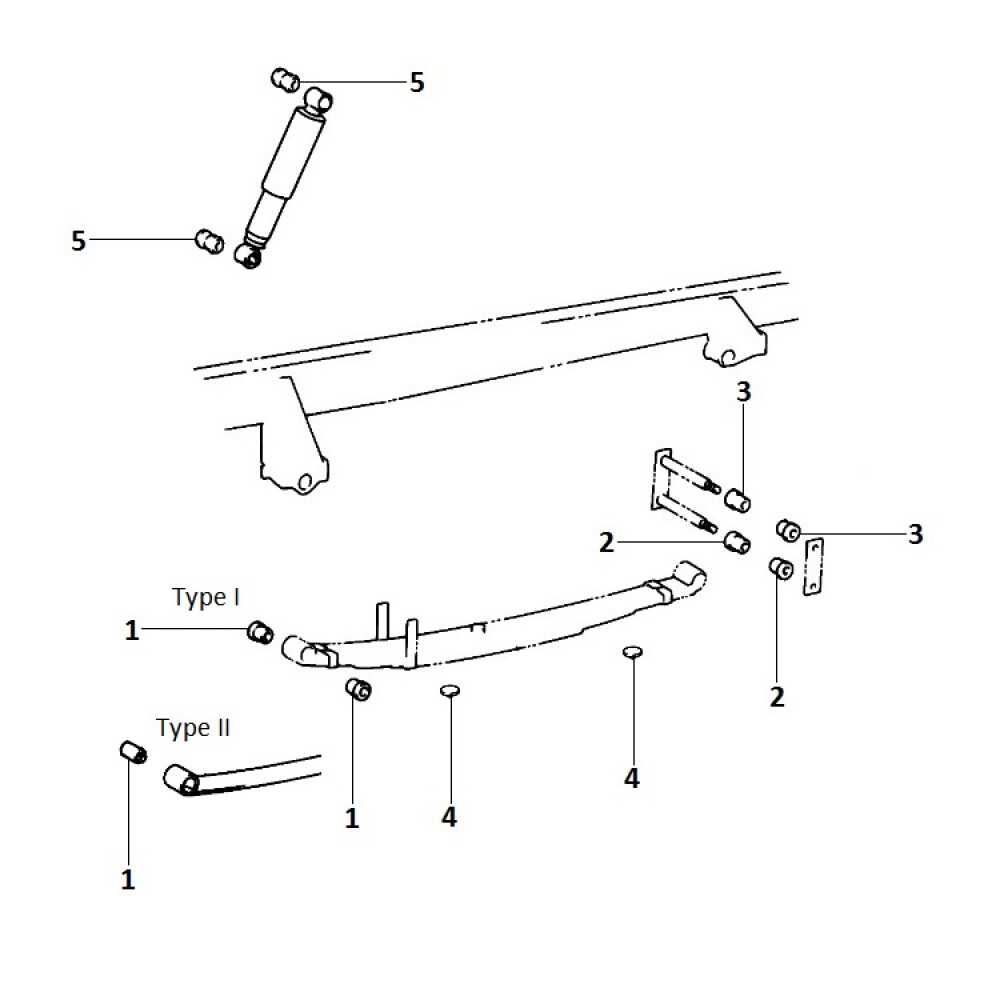 5
5
3
2
3
Type I
1
2
Type II
1
4
4
1