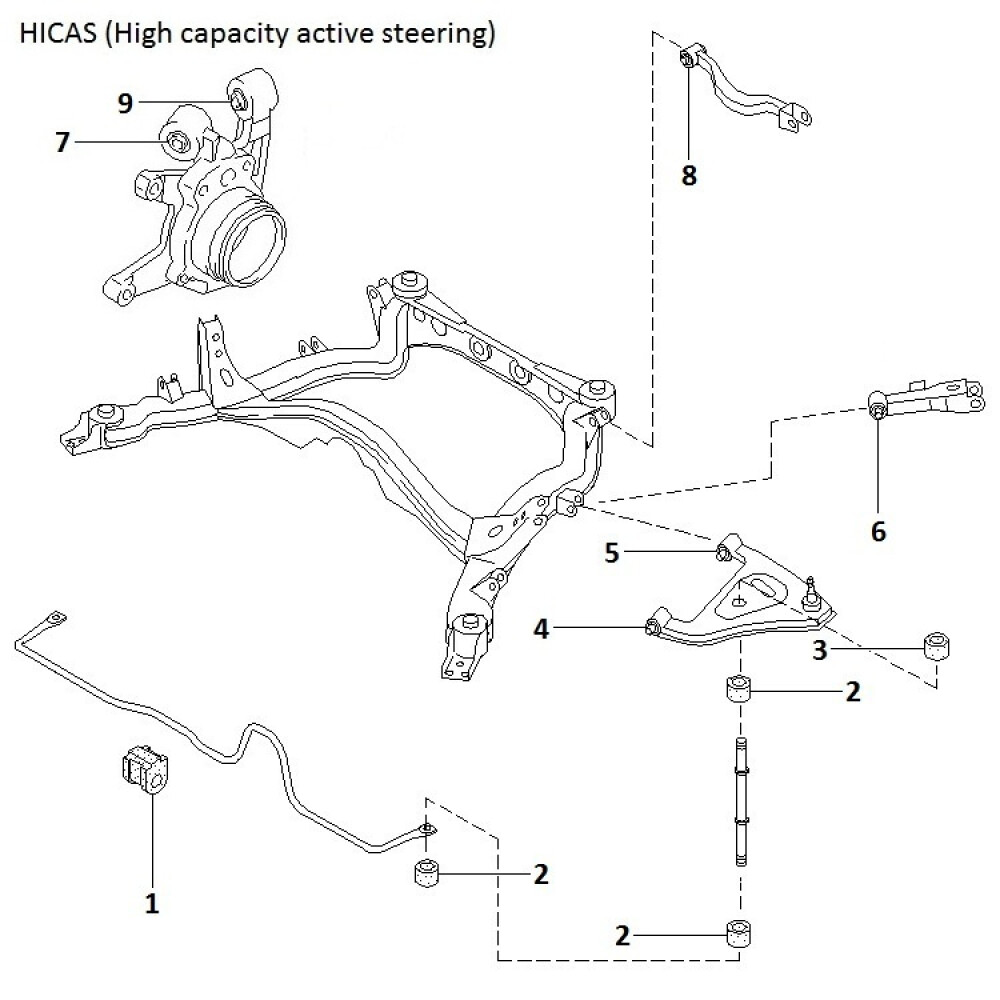 HICAS (High capacity active steering)

9
7
8
6
5
4
3
2
1
2
2