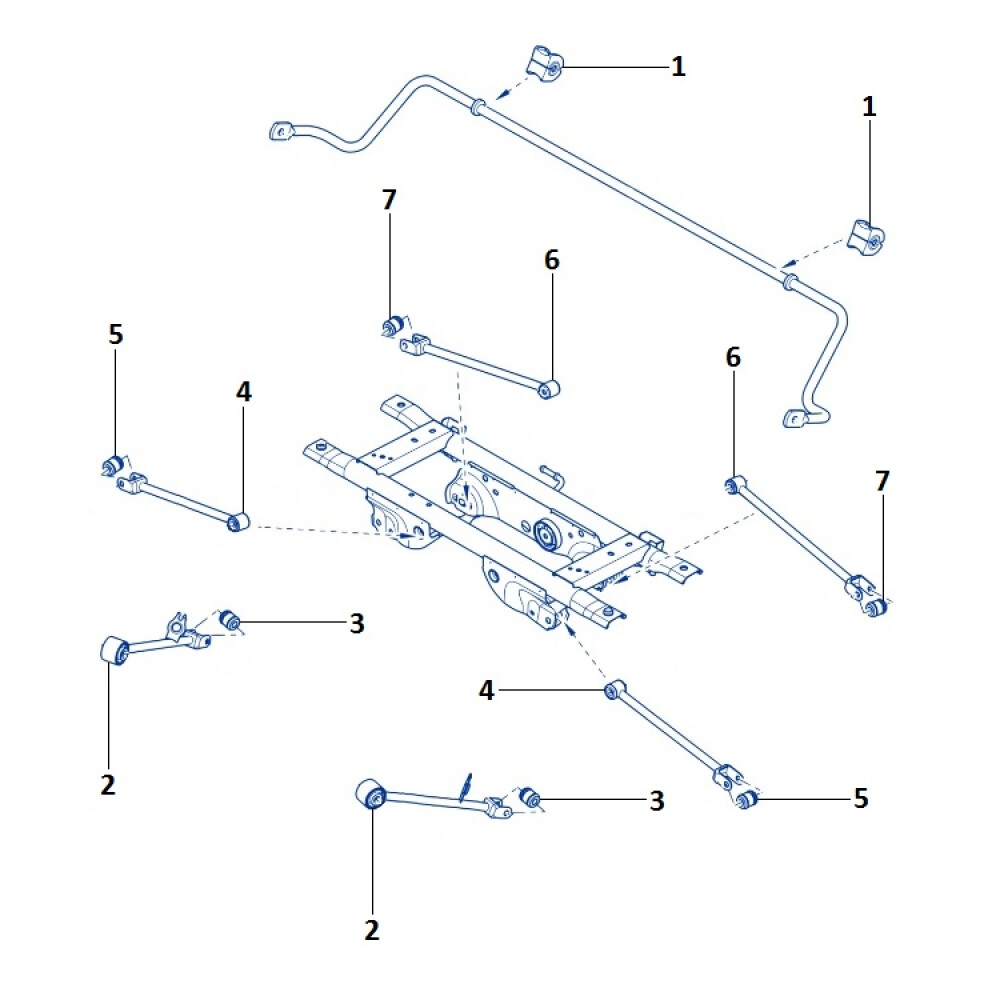 1
1
7
6
5
4
6
7
3
2
4
3
5
2