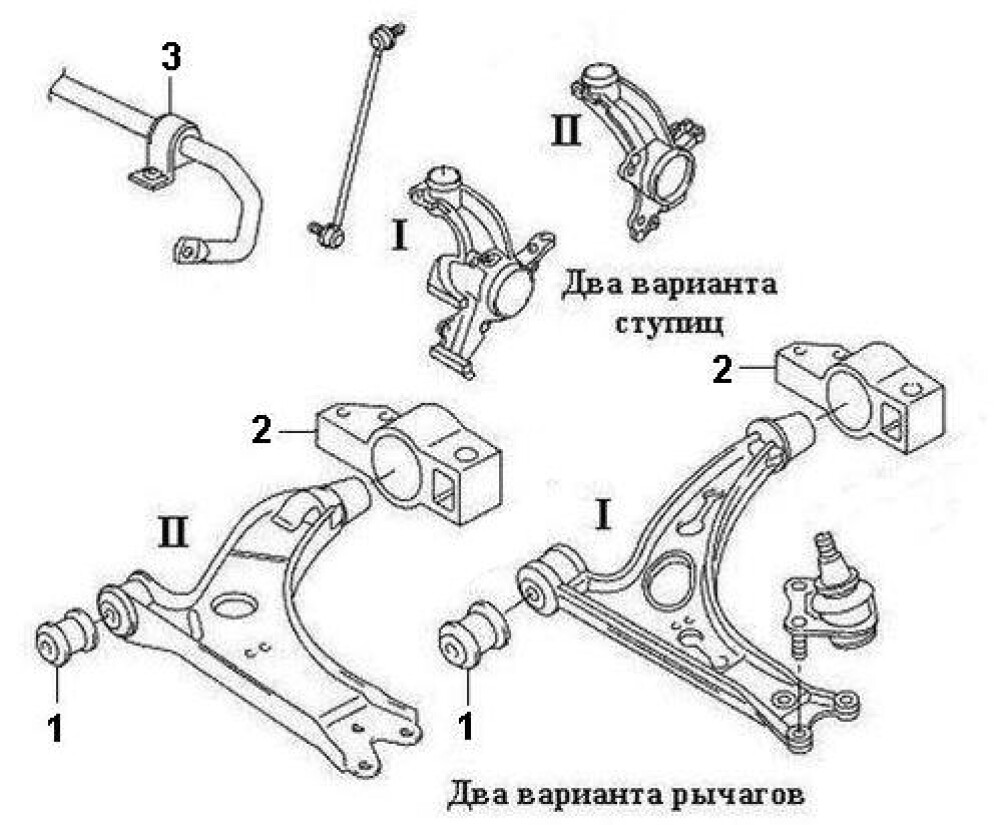 3

II

I

Два варианта ступиц

2

2

II

I

1

1

Два варианта рычагов