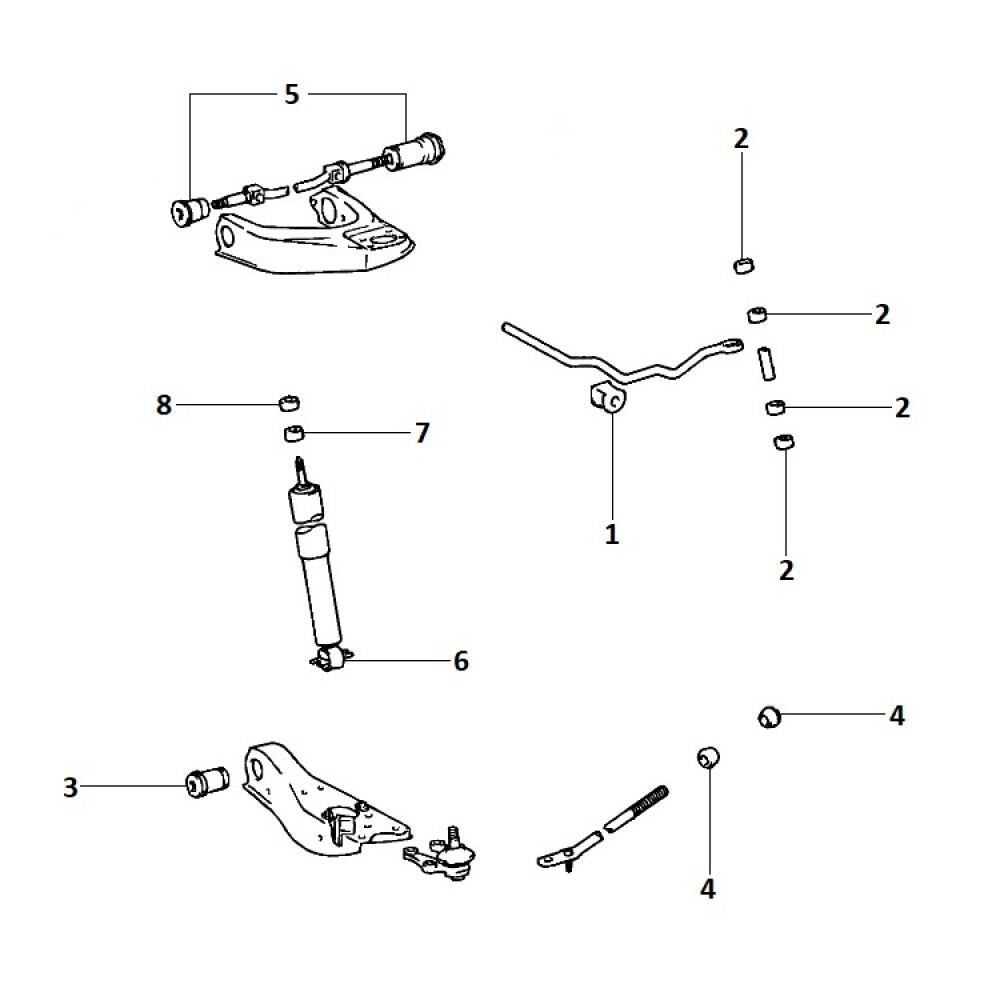 5
2
2
8
7
2
1
2
6
4
3
4