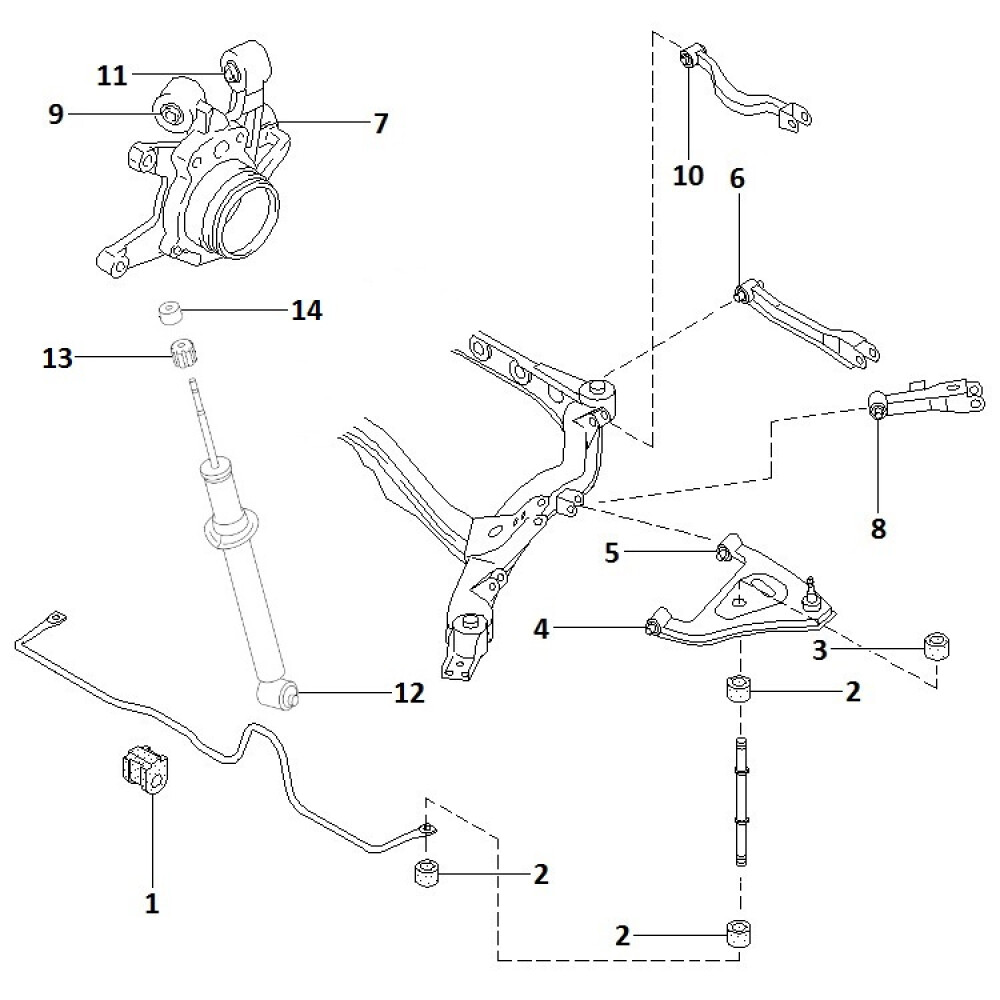 11
9
7
10
6
14
13
8
5
4
3
2
12
1
2
2