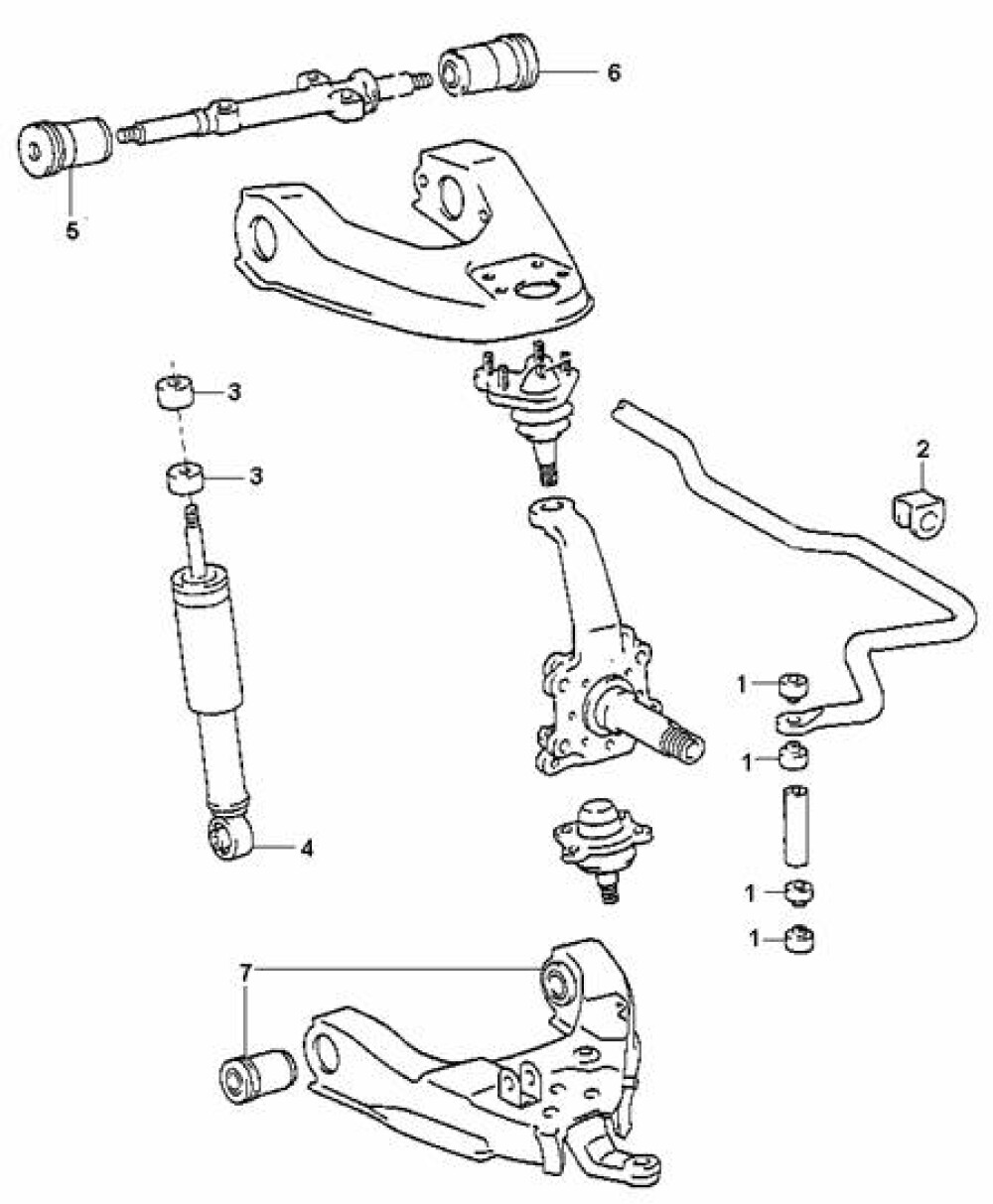 6
5
3
3
2
1
1
4
1
1
7