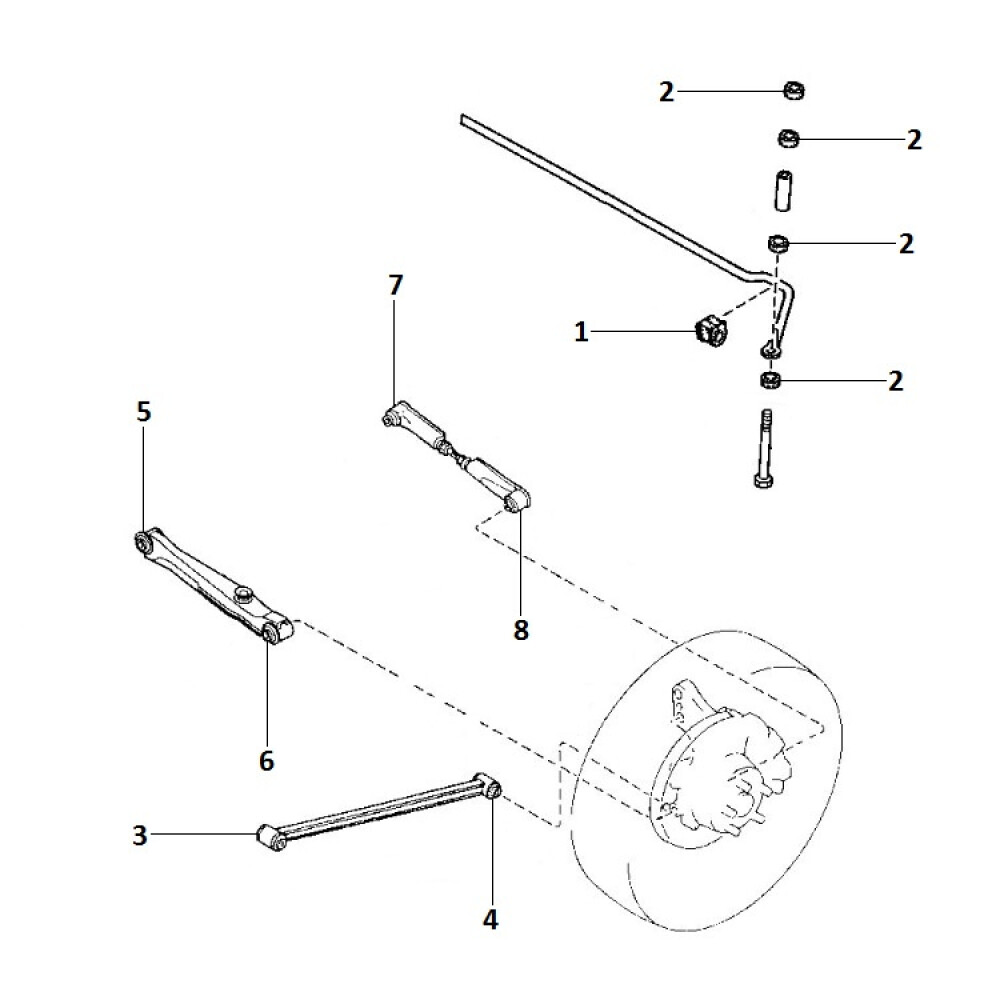 2
2
2
7
1
2
5
8
6
3
4