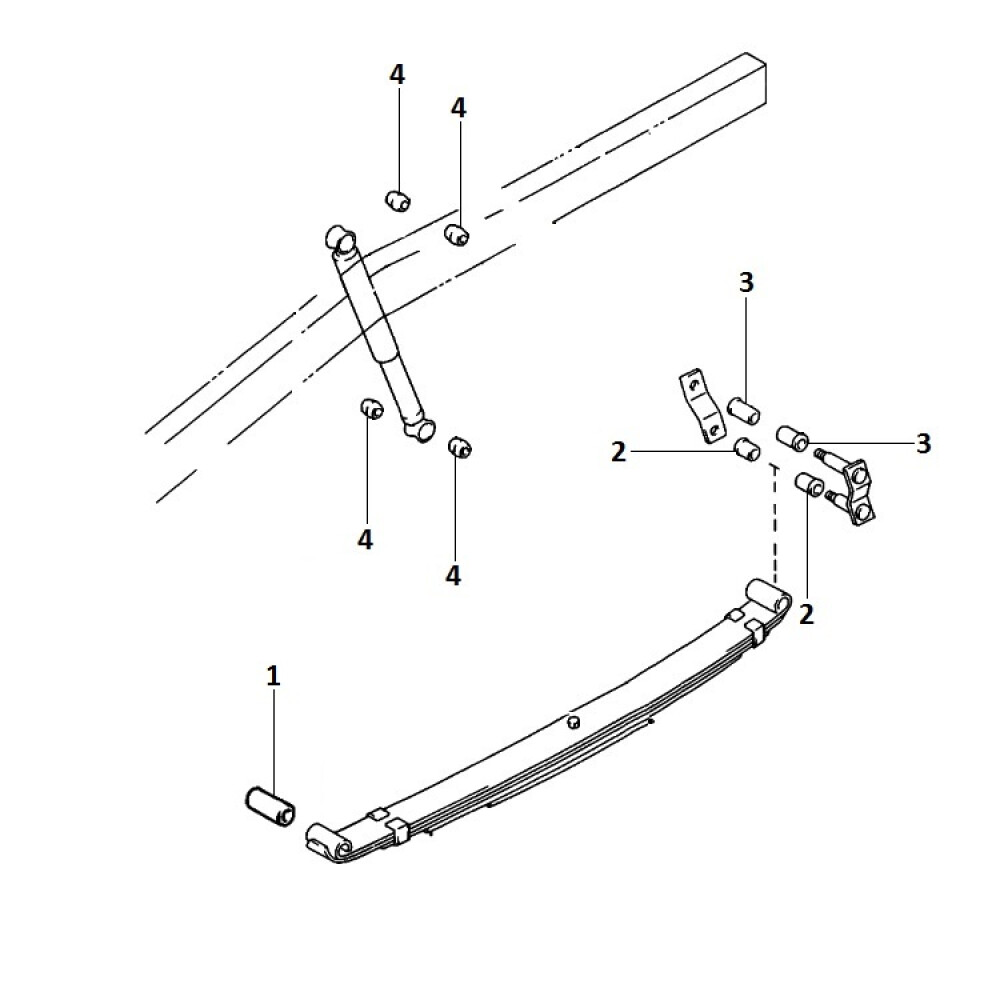 4
4
3
2
3
4
4
2
1