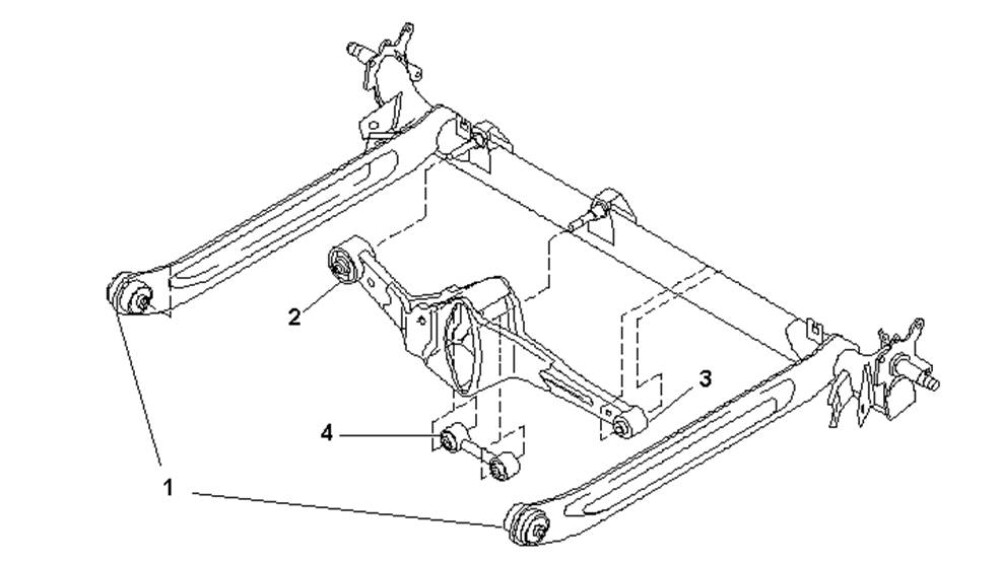 2
3
4
1