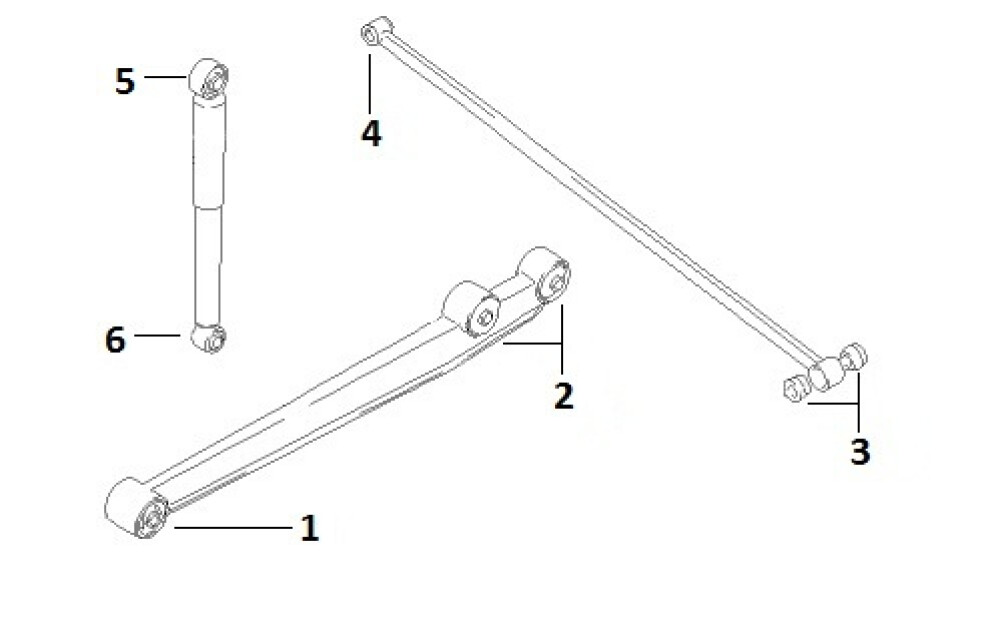 5
4
6
2
3
1