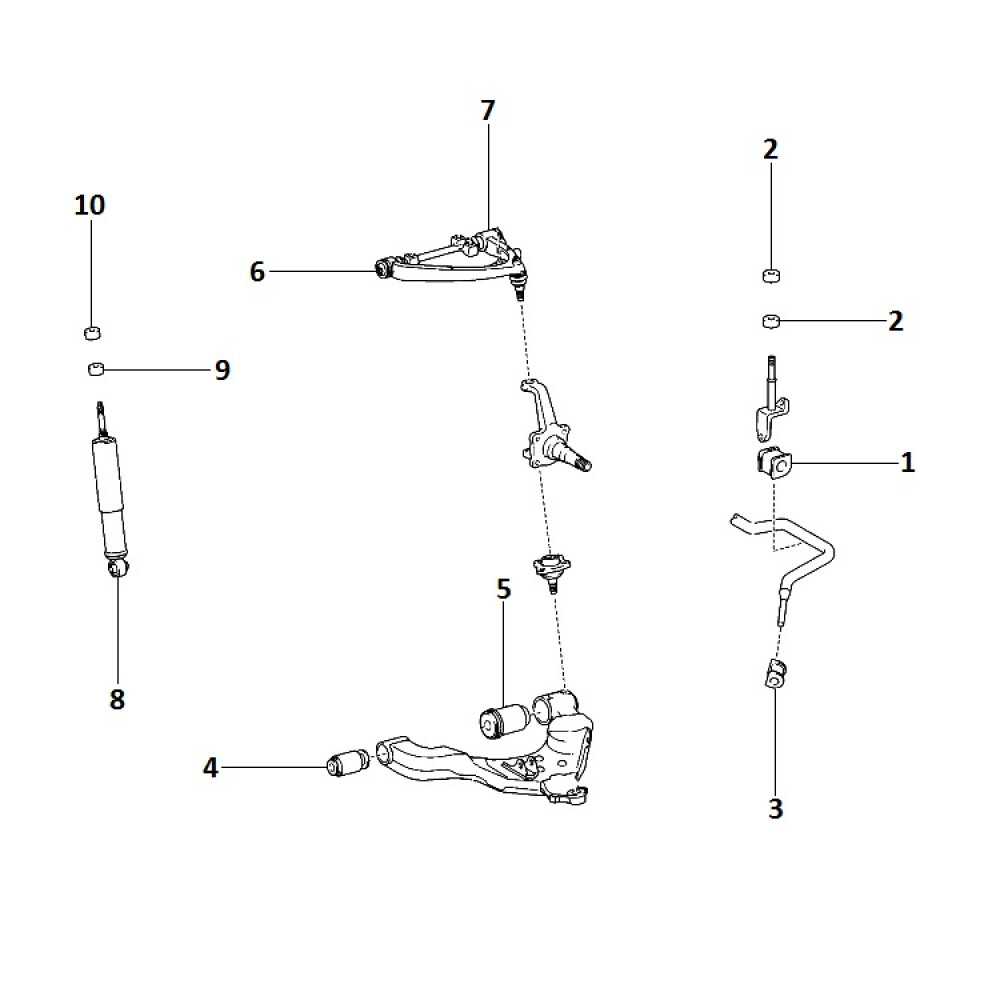 7
2
10
6
2
9
1
5
8
4
3