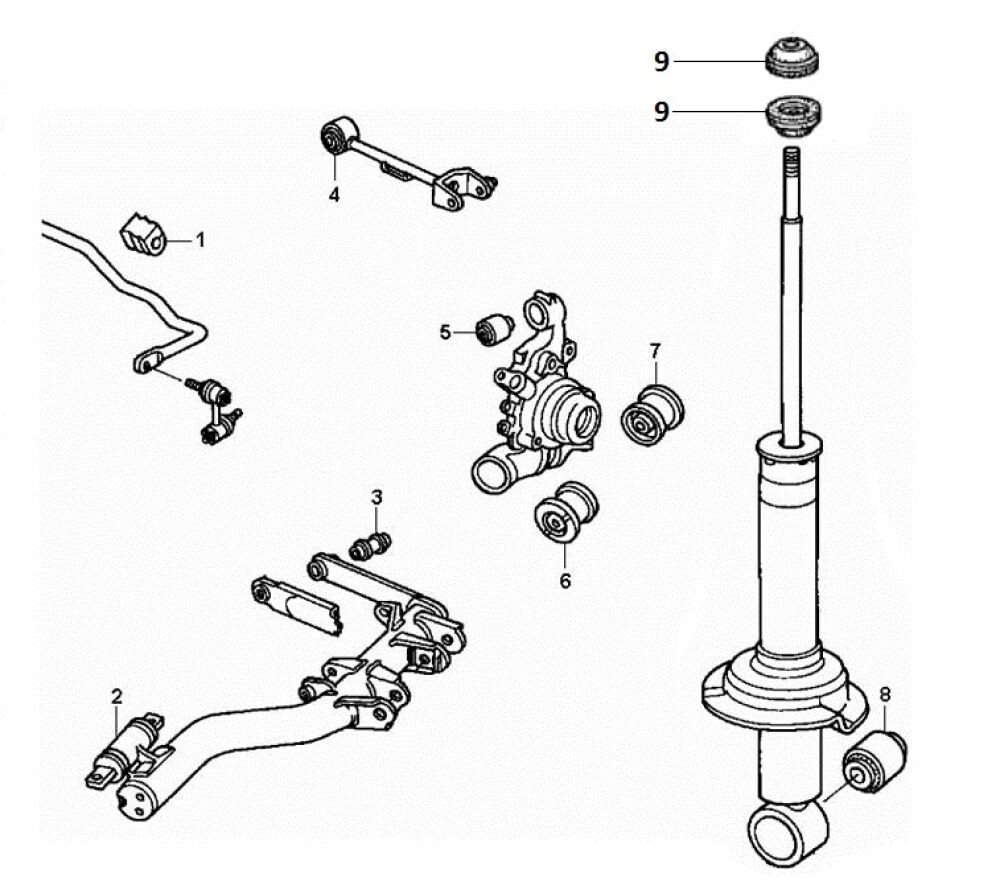 9
9
4
1
5
7
3
6
2
8