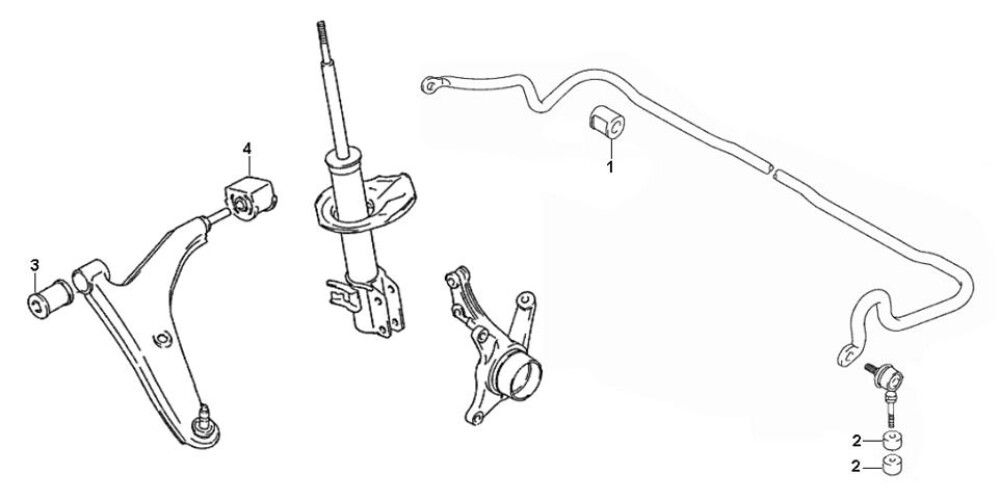 4
3
1
2
2