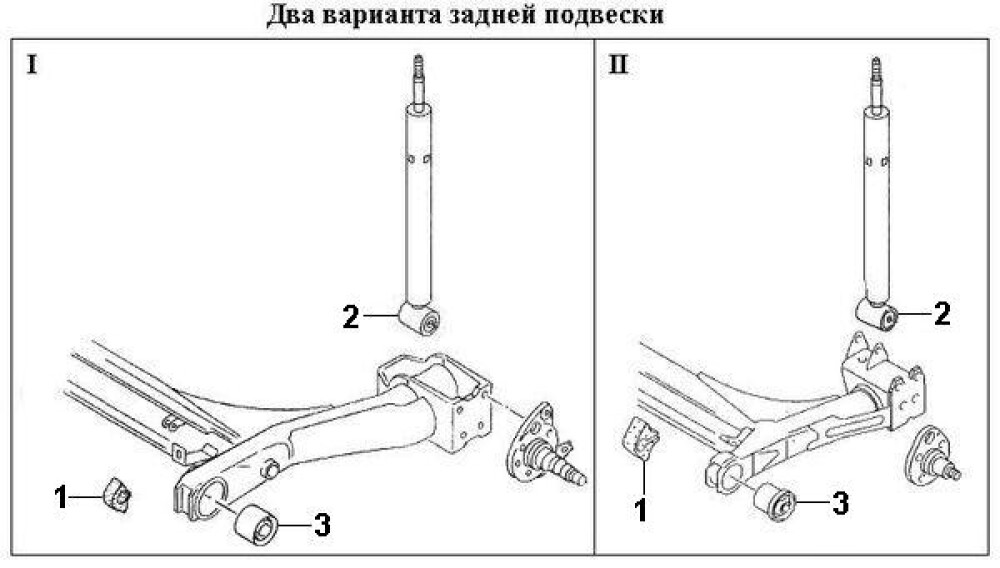 Два варианта задней подвески

I

2

1

3

II

2

1

3