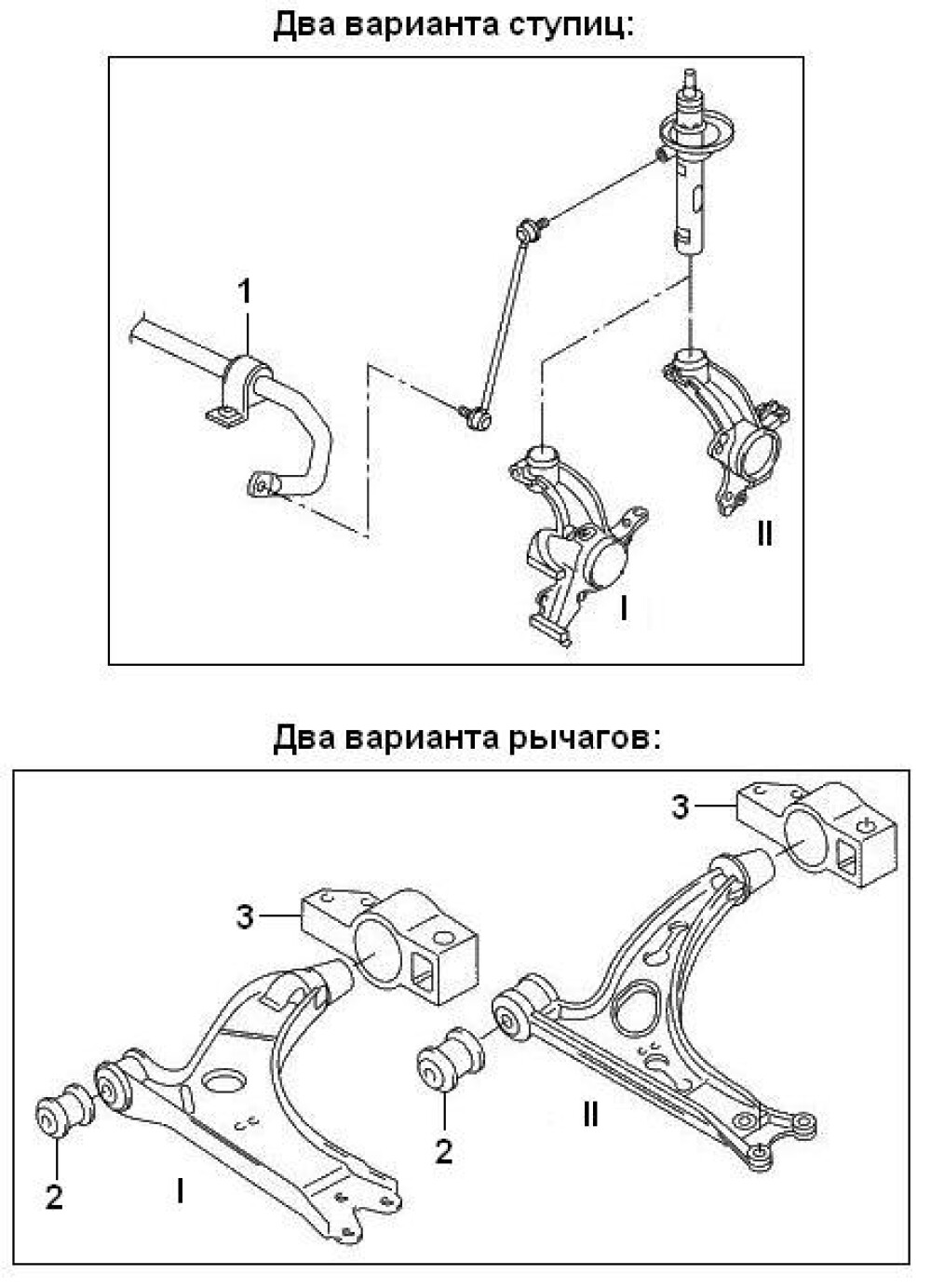 Два варианта ступиц:

1

II

I

Два варианта рычагов:

3

3

2

II

2

I