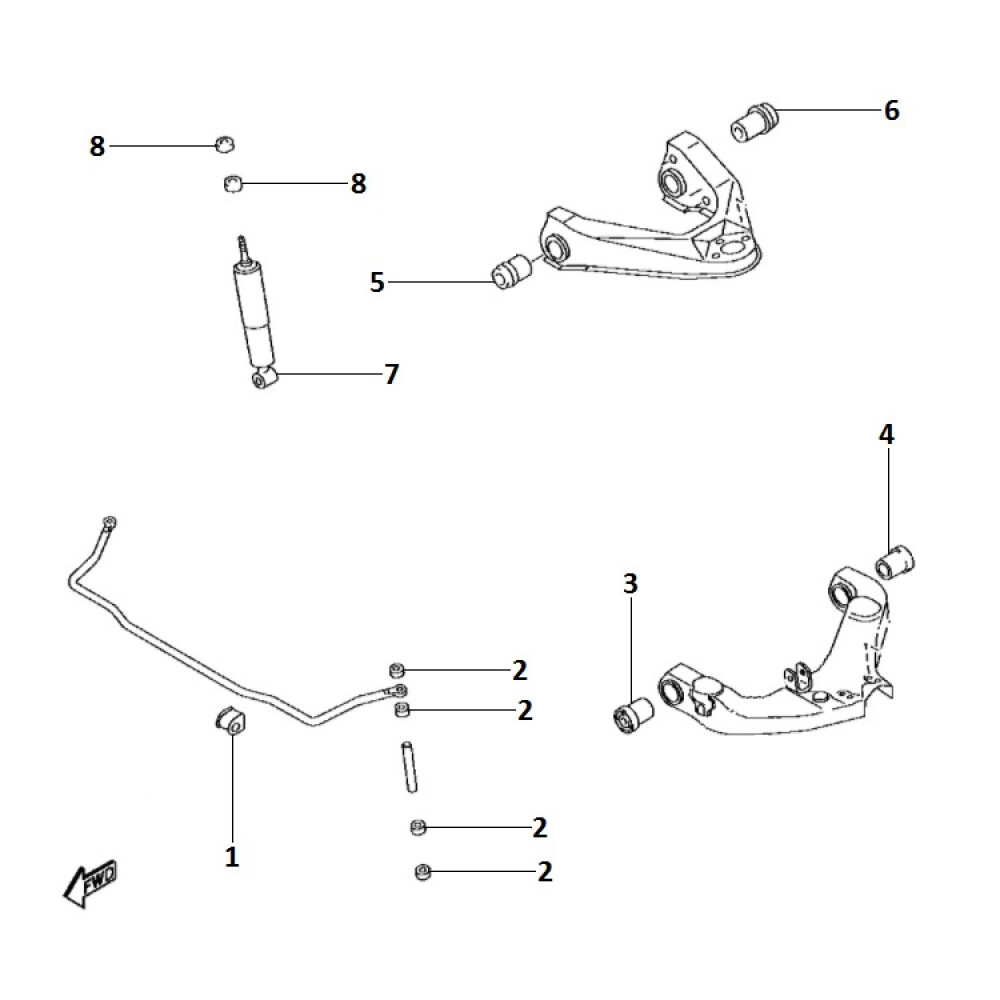 8
8
6
5
7
4
3
2
2
1
2
2
FWD