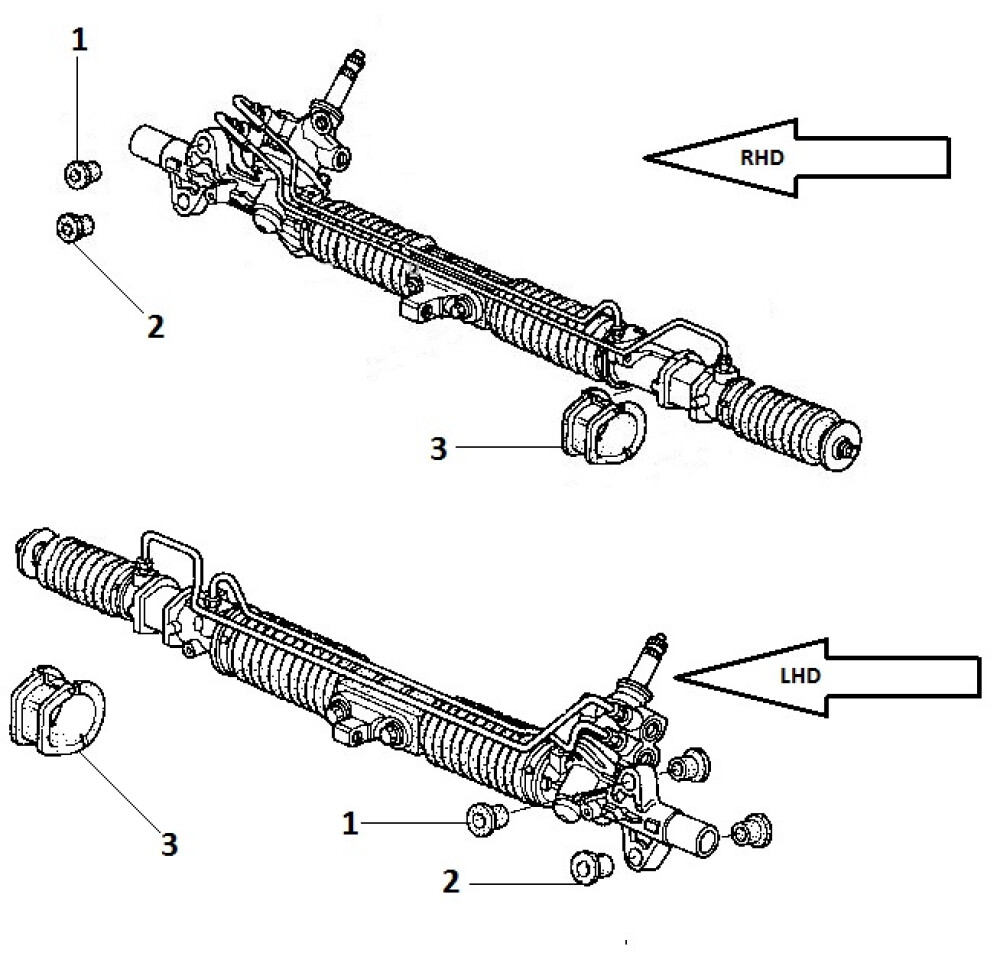 1

RHD

2

3

LHD

3

1

2