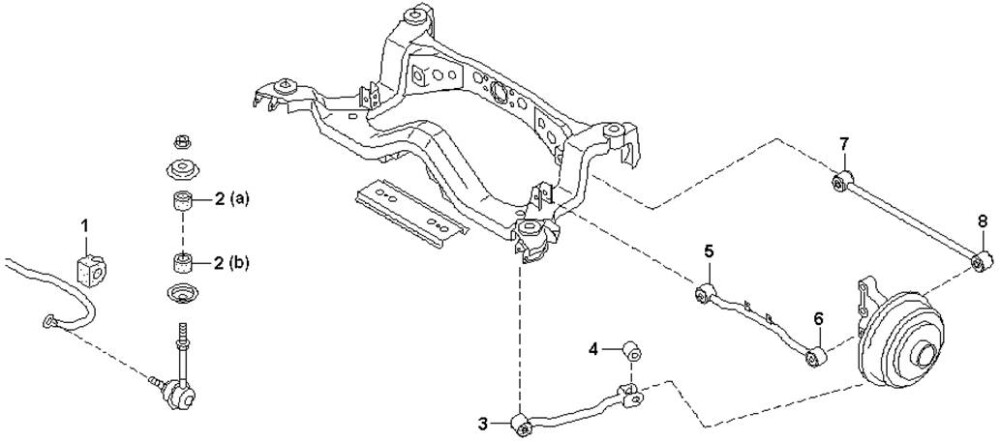 1
2 (a)
2 (b)
3
4
5
6
7
8