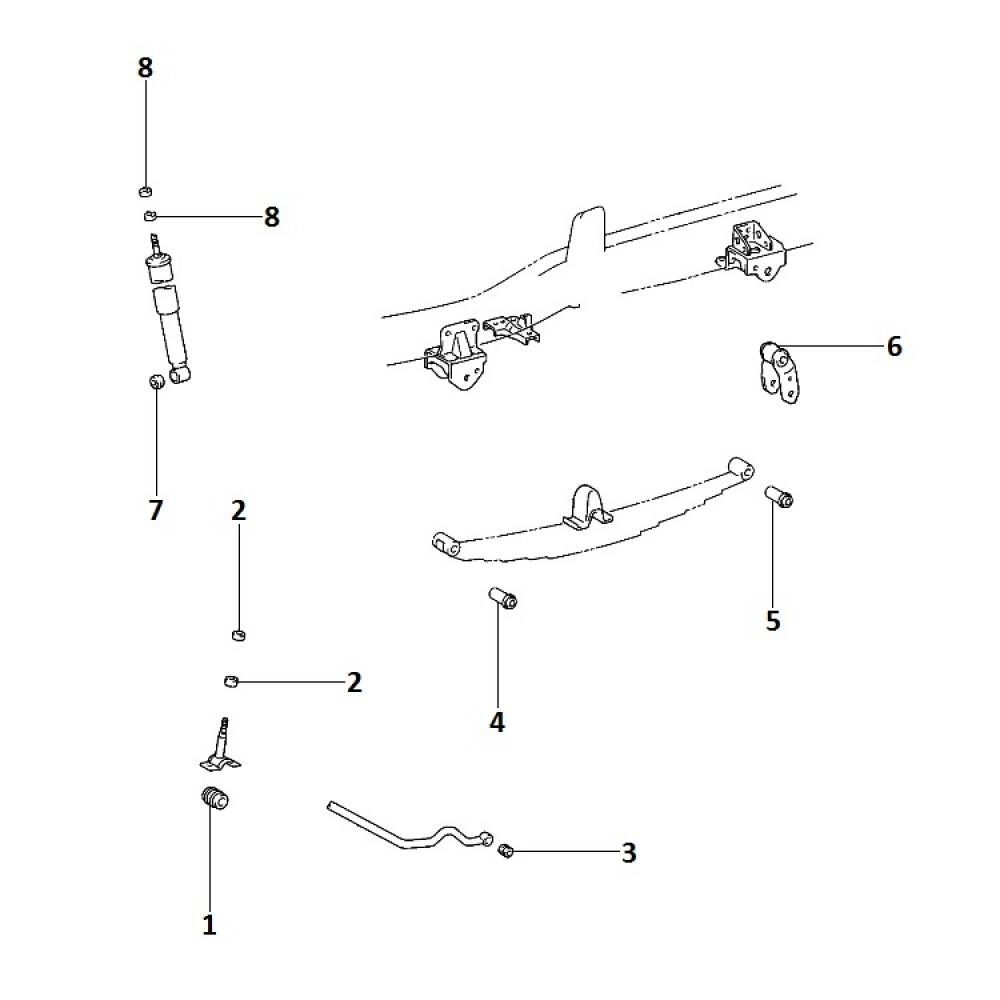 8
8
6
7
2
5
2
4
3
1