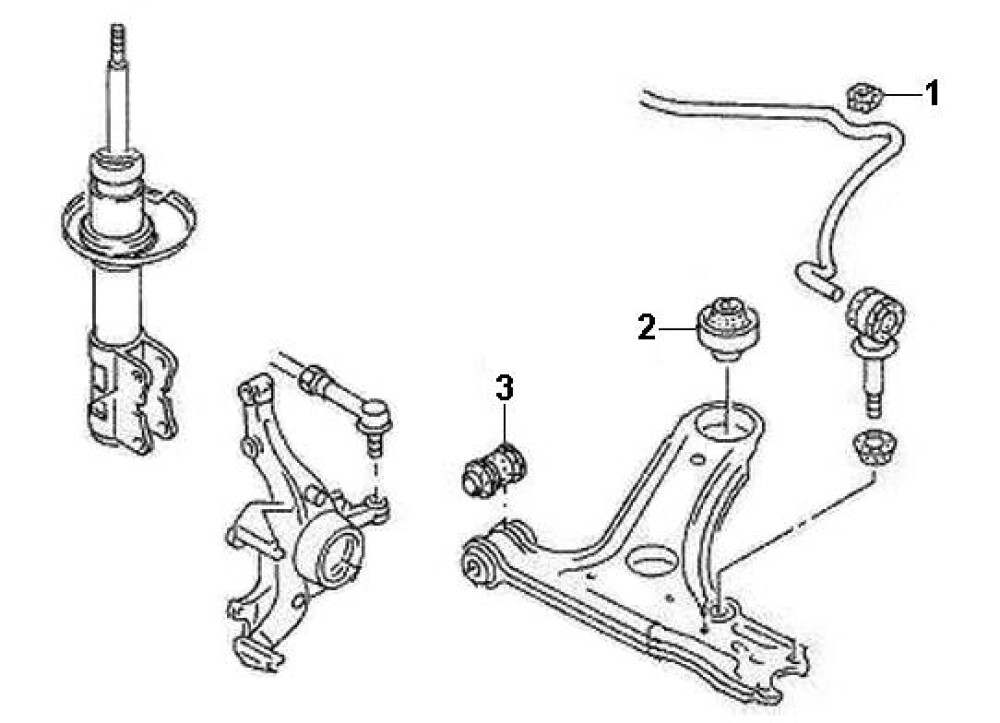 1
2
3