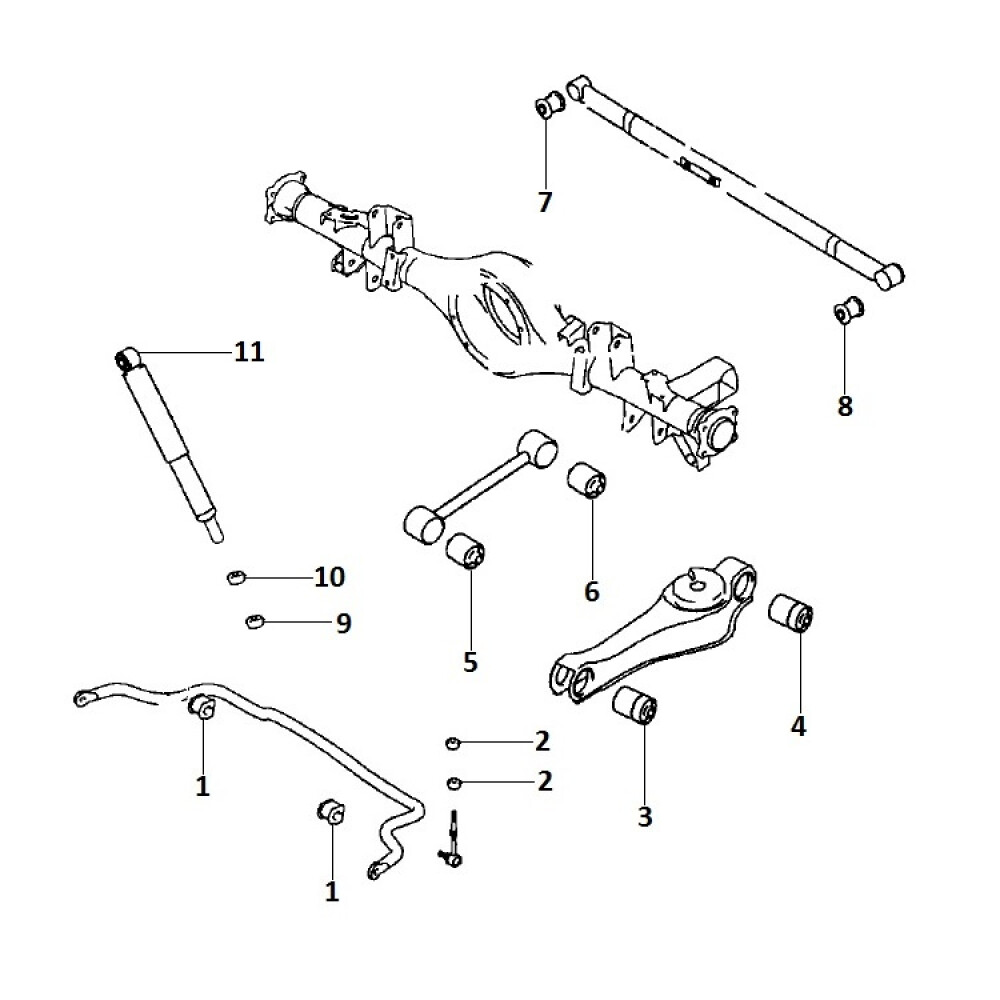 7

8

11

10

9

6

5

4

3

2

2

1

1