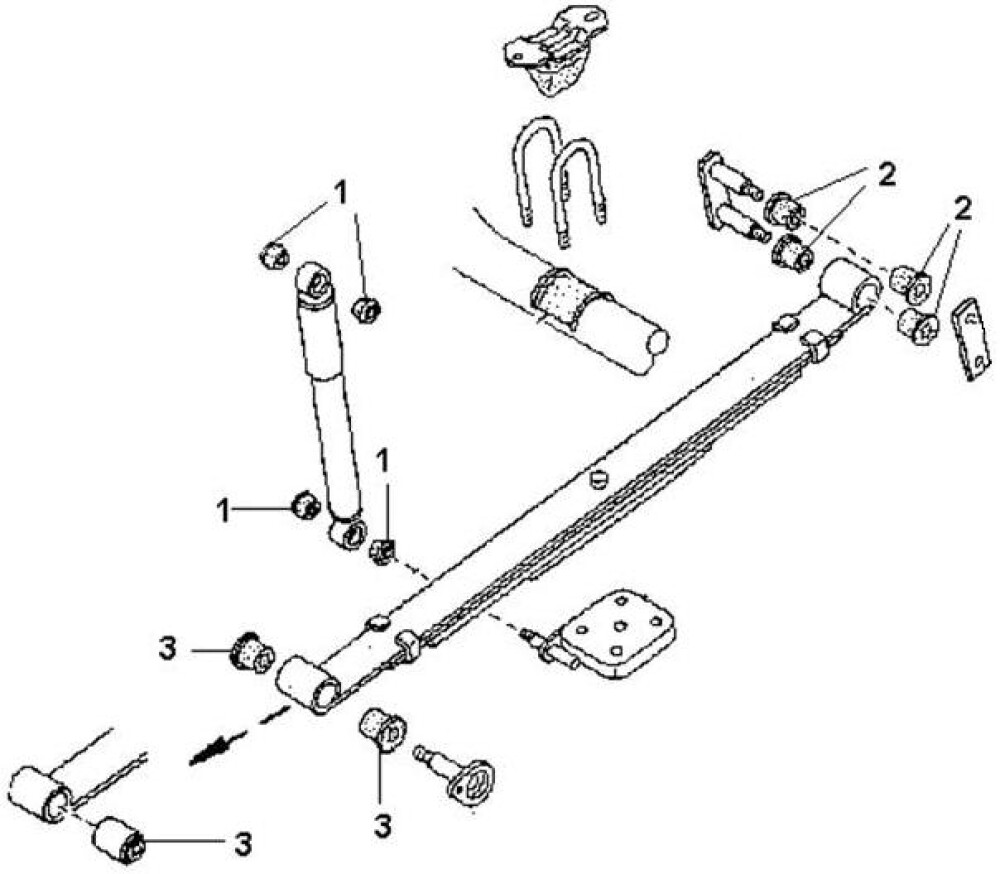 1
2
2
1
1
3
3
3