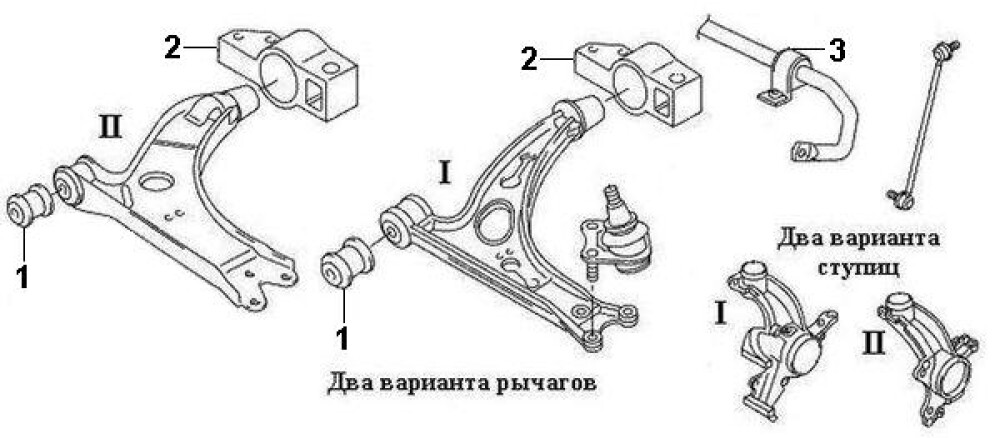 2
II
1
2
I
1
Два варианта рычагов
3
Два варианта ступиц
I
II