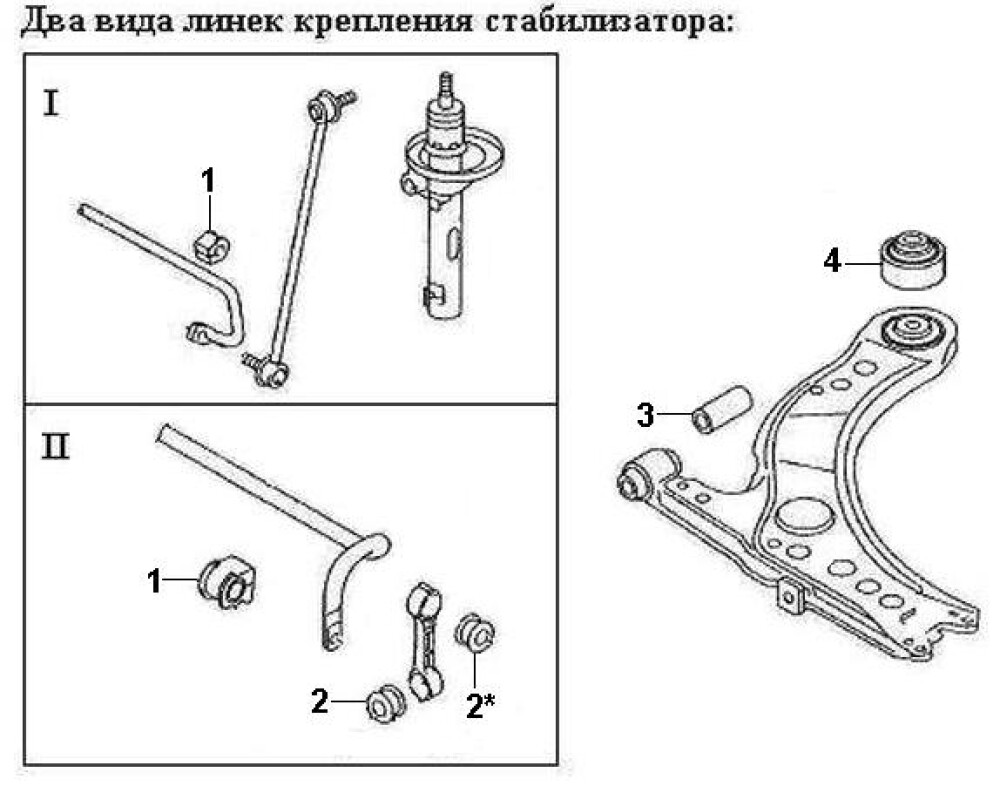 Два вида линек крепления стабилизатора:

I

1

II

1

2

2*

4

3