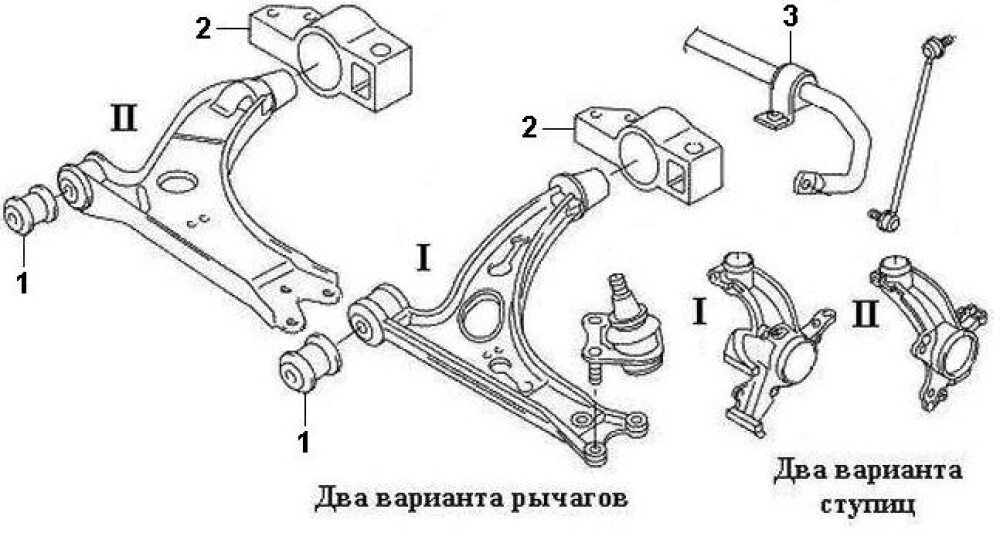 2
3
II
2
1
I
I
II
1
Два варианта рычагов
Два варианта ступиц