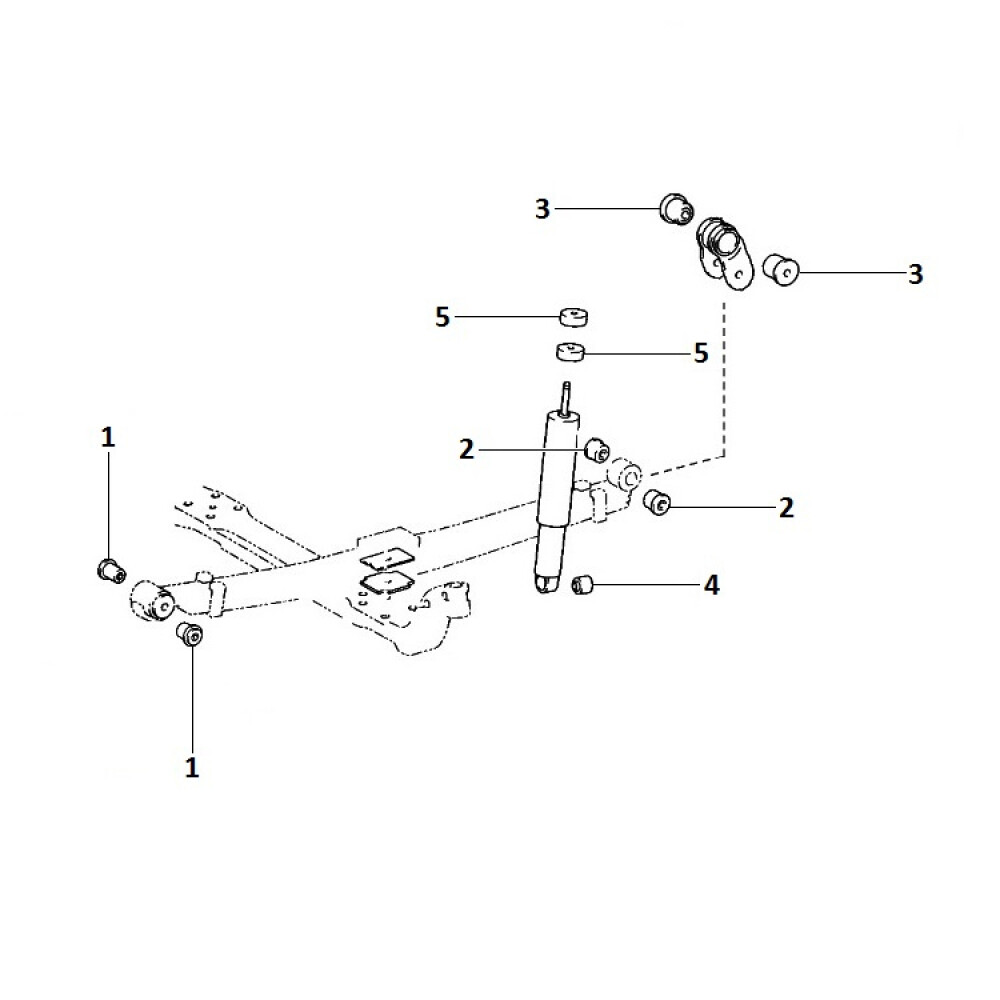 3
3
5
5
1
2
2
4
1