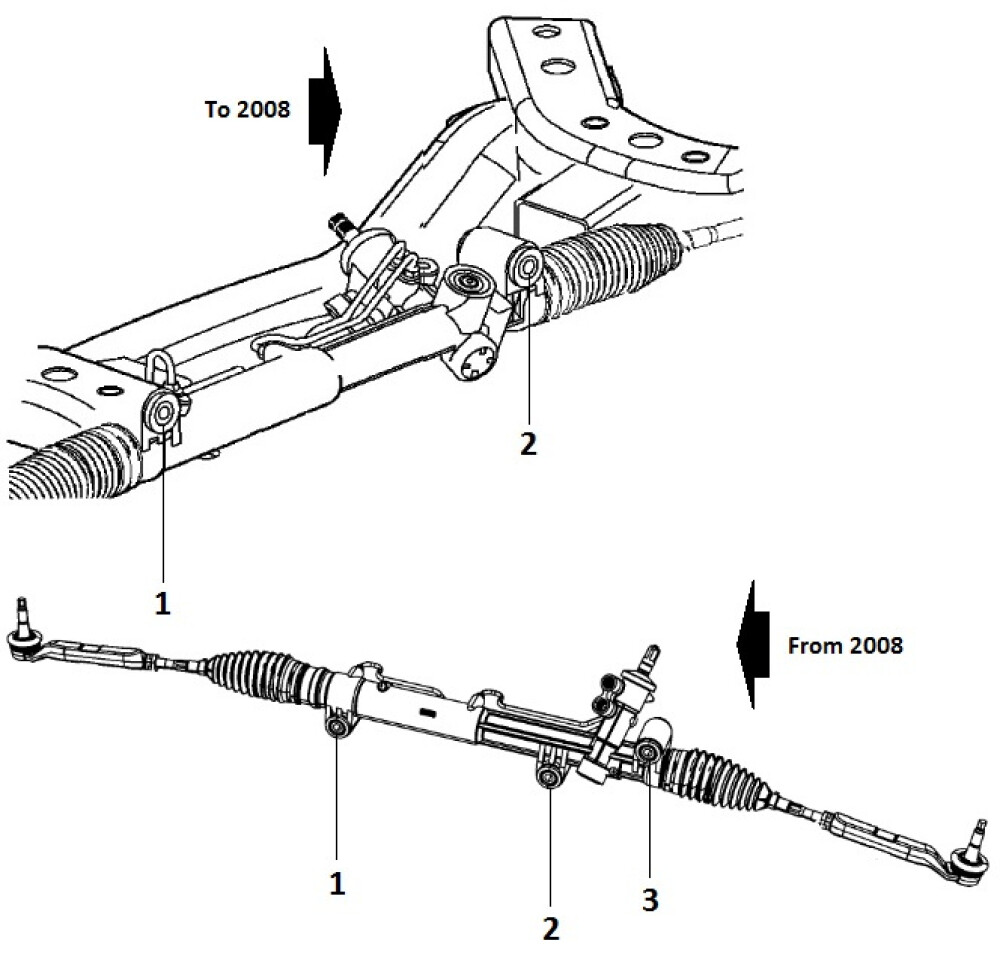 To 2008

2

1

From 2008

1

2

3