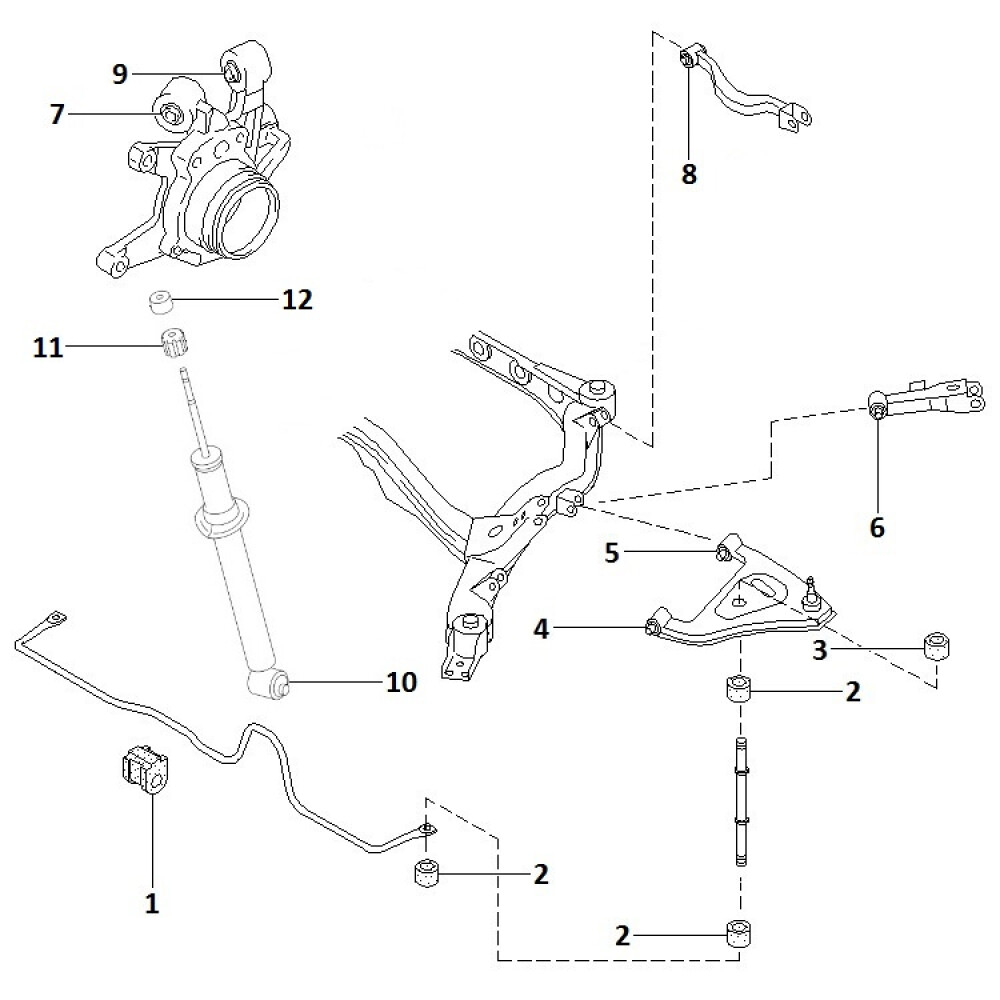 9
7
8
12
11
6
5
4
3
2
10
1
2
2