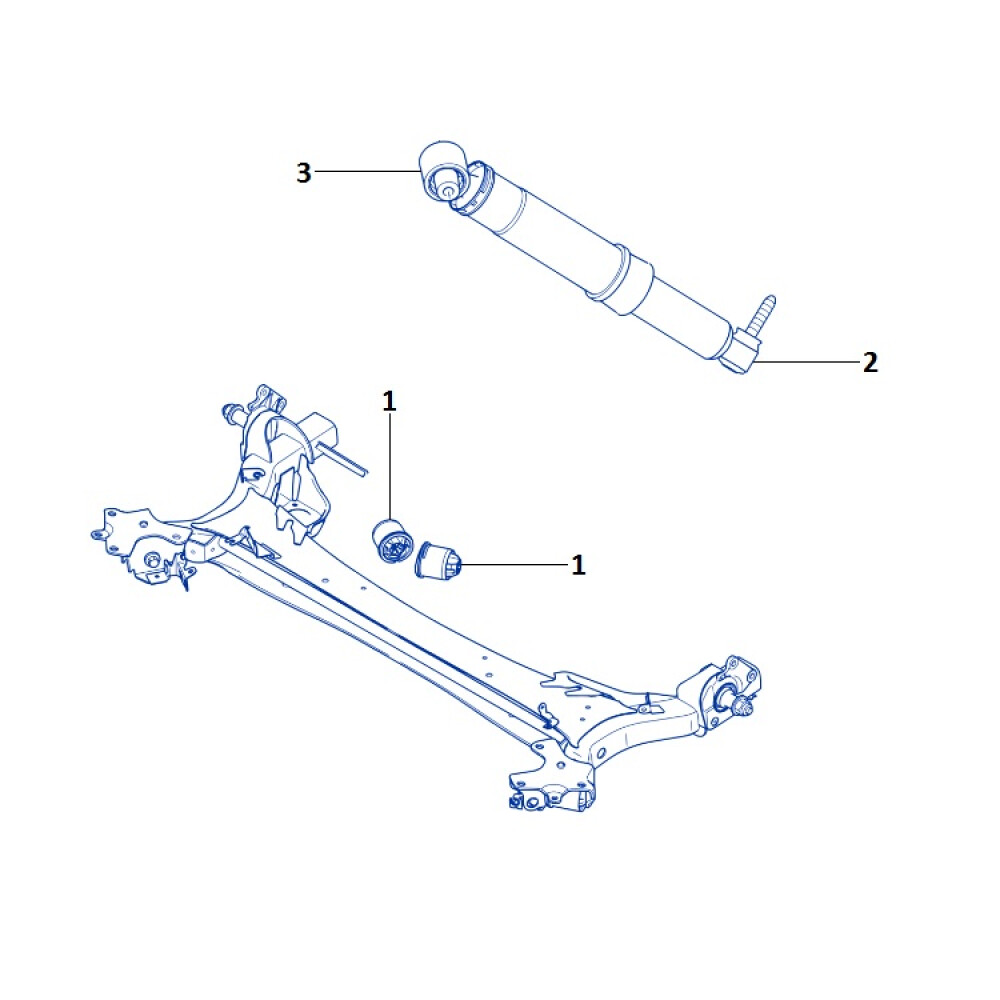 3

2

1

1